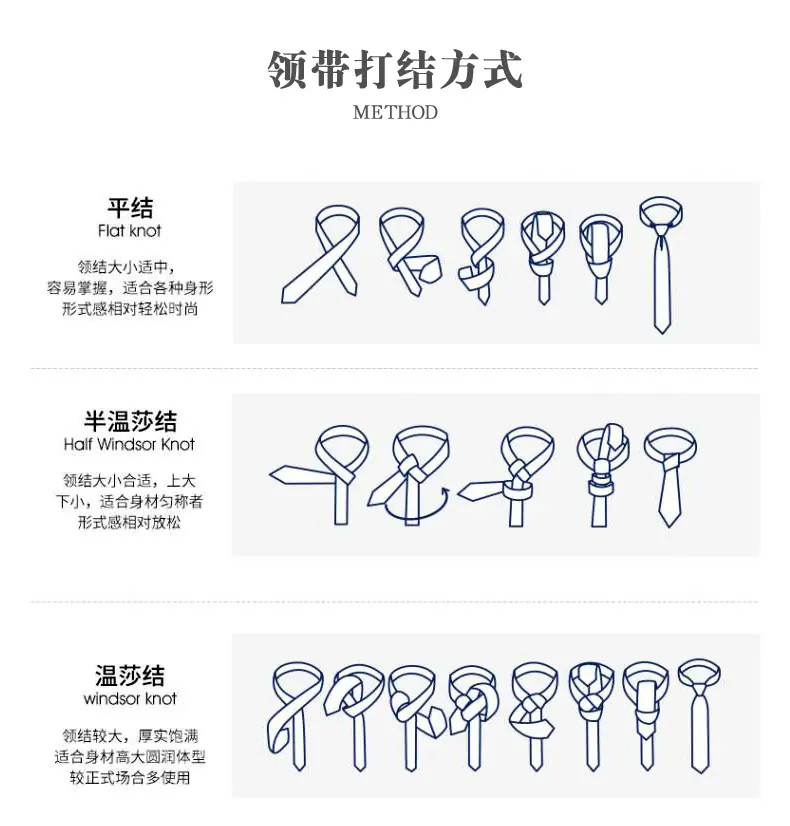 领带打结方式
METHOD

平结
Flat knot

领结大小适中，
容易掌握，适合各种身形
形式感相对轻松时尚

半温莎结
Half Windsor Knot

领结大小合适，上大
下小，适合身材匀称者
形式感相对放松

温莎结
windsor knot

领结较大，厚实饱满
适合身材高大圆润体型
较正式场合多使用