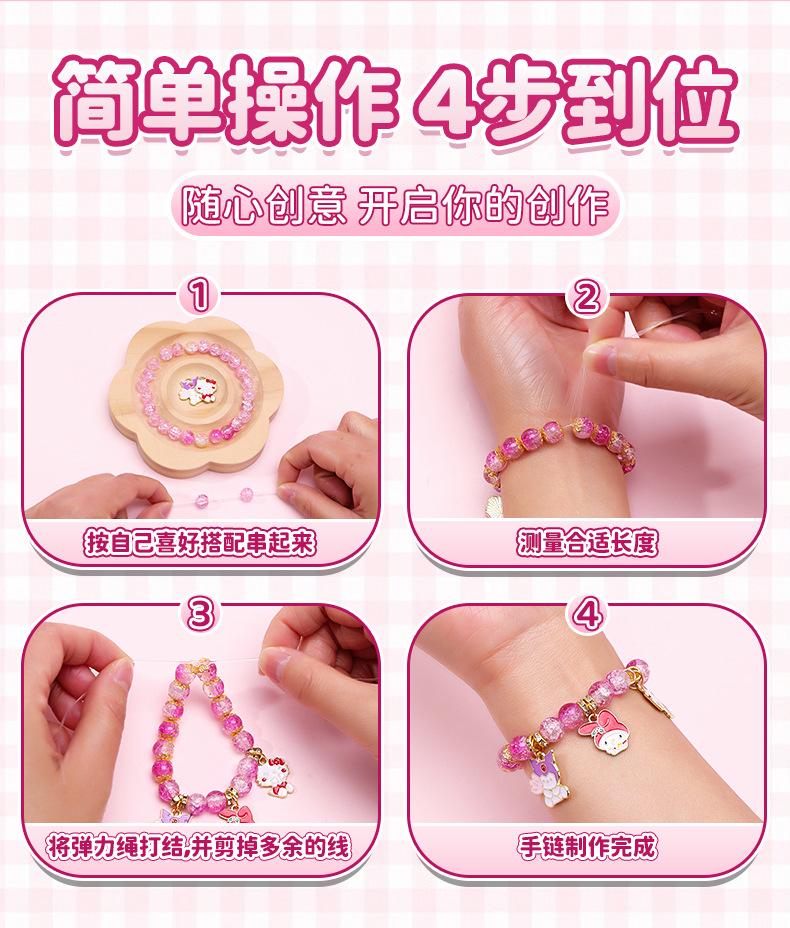 简单操作 4步到位

随心创意 开启你的创作

1

按自己喜好搭配串起来

2

测量合适长度

3

将弹力绳打结,并剪掉多余的线

4

手链制作完成