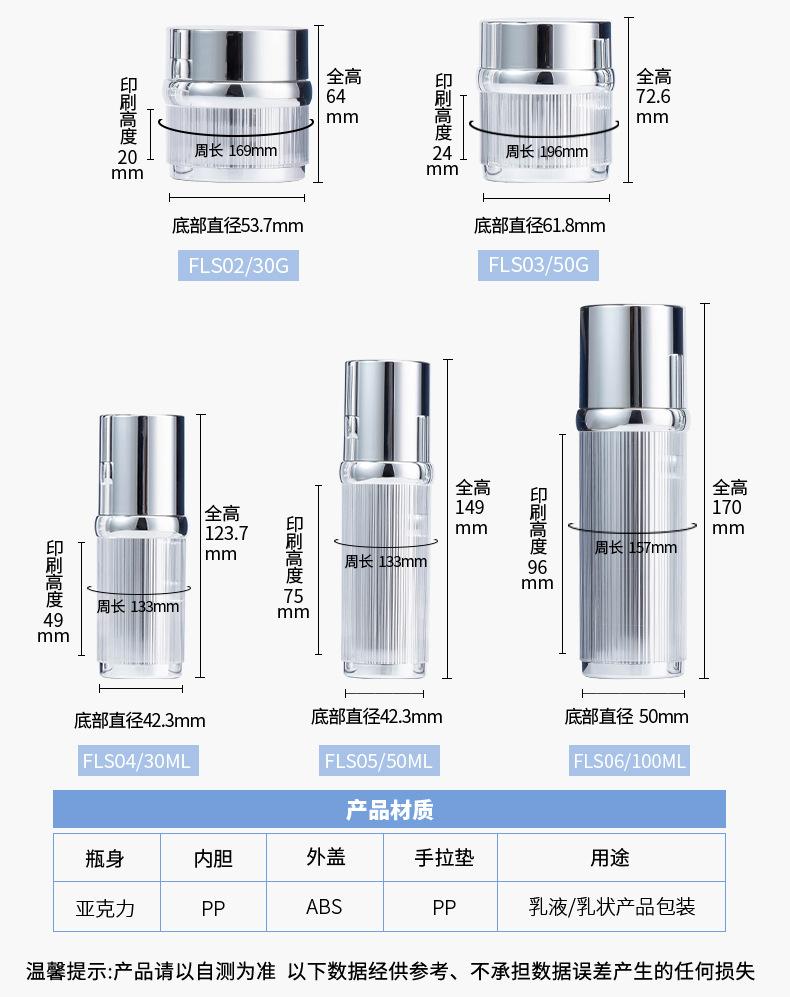 印刷高度 20 mm

周长 169mm

全高 64 mm

底部直径53.7mm

FLS02/30G

印刷高度 24 mm

周长 196mm

全高 72.6 mm

底部直径61.8mm

FLS03/50G

印刷高度 49 mm

周长 133mm

全高 123.7 mm

底部直径42.3mm

FLS04/30ML

印刷高度 75 mm

周长 133mm

全高 149 mm

底部直径42.3mm

FLS05/50ML

印刷高度 96 mm

周长 157mm

全高 170 mm

底部直径 50mm

FLS06/100ML

产品材质

| 瓶身 | 内胆 | 外盖 | 手拉垫 | 用途 |
|---|---|---|---|---|
| 亚克力 | PP | ABS | PP | 乳液/乳状产品包装 |

温馨提示:产品请以自测为准 以下数据经供参考、不承担数据误差产生的任何损失