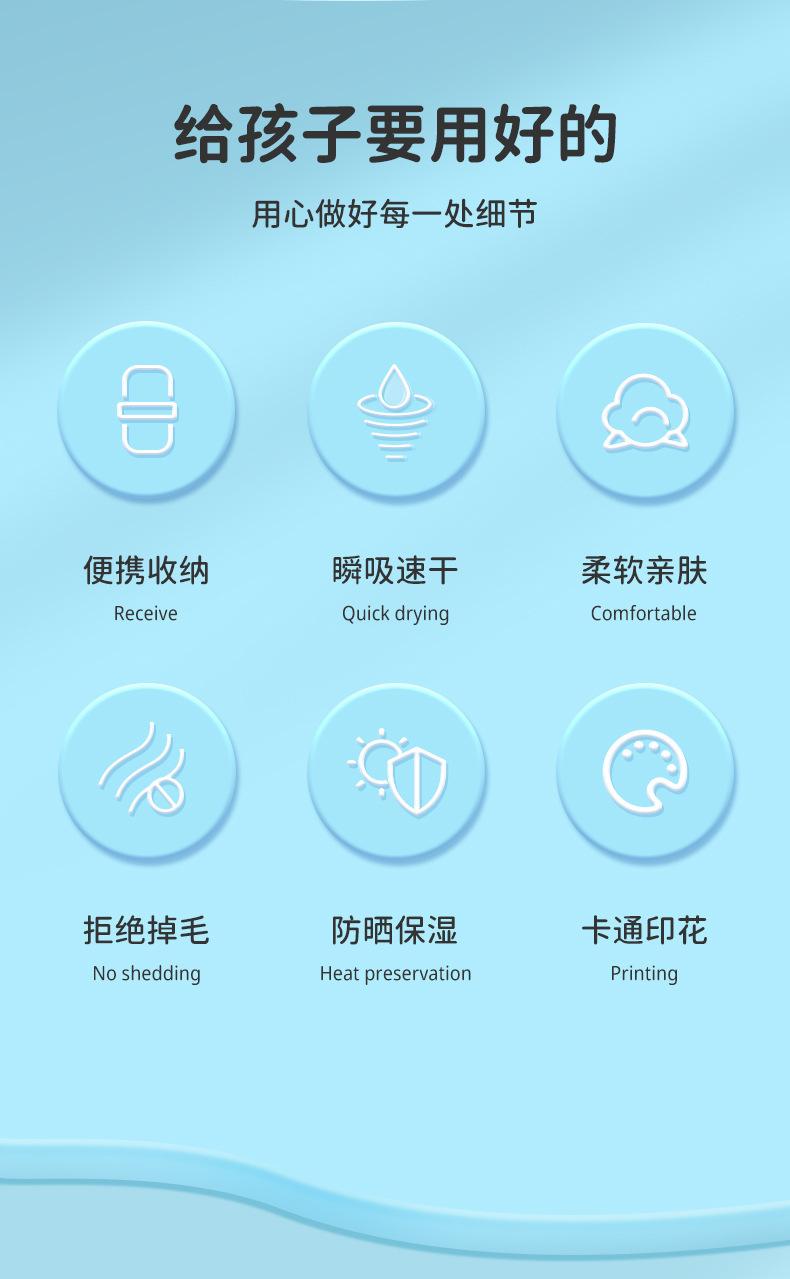 给孩子要用好的

用心做好每一处细节

便携收纳
Receive

瞬吸速干
Quick drying

柔软亲肤
Comfortable

拒绝掉毛
No shedding

防晒保湿
Heat preservation

卡通印花
Printing