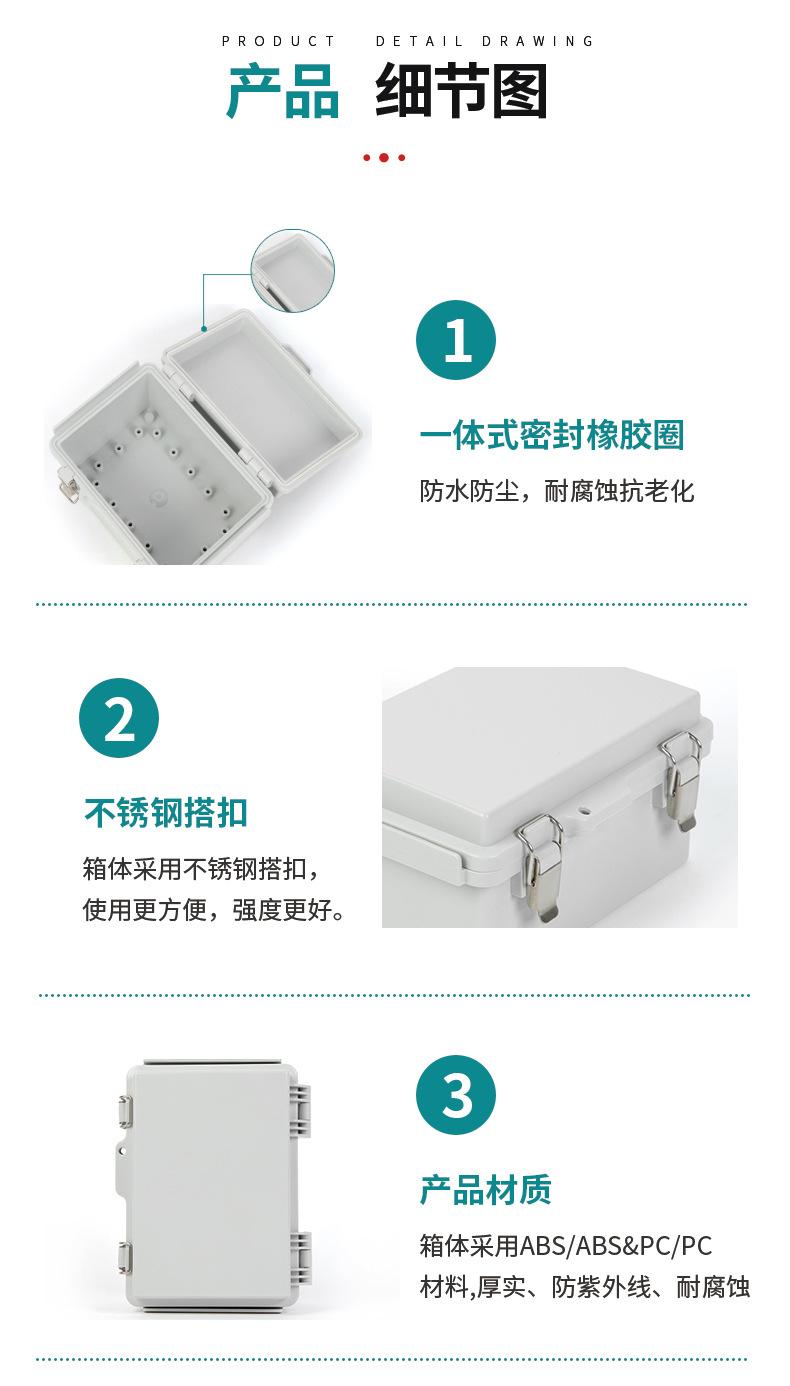 PRODUCT DETAIL DRAWING

产品 细节图

1

一体式密封橡胶圈

防水防尘，耐腐蚀抗老化

2

不锈钢搭扣

箱体采用不锈钢搭扣，使用更方便，强度更好。

3

产品材质

箱体采用ABS/ABS&PC/PC材料,厚实、防紫外线、耐腐蚀