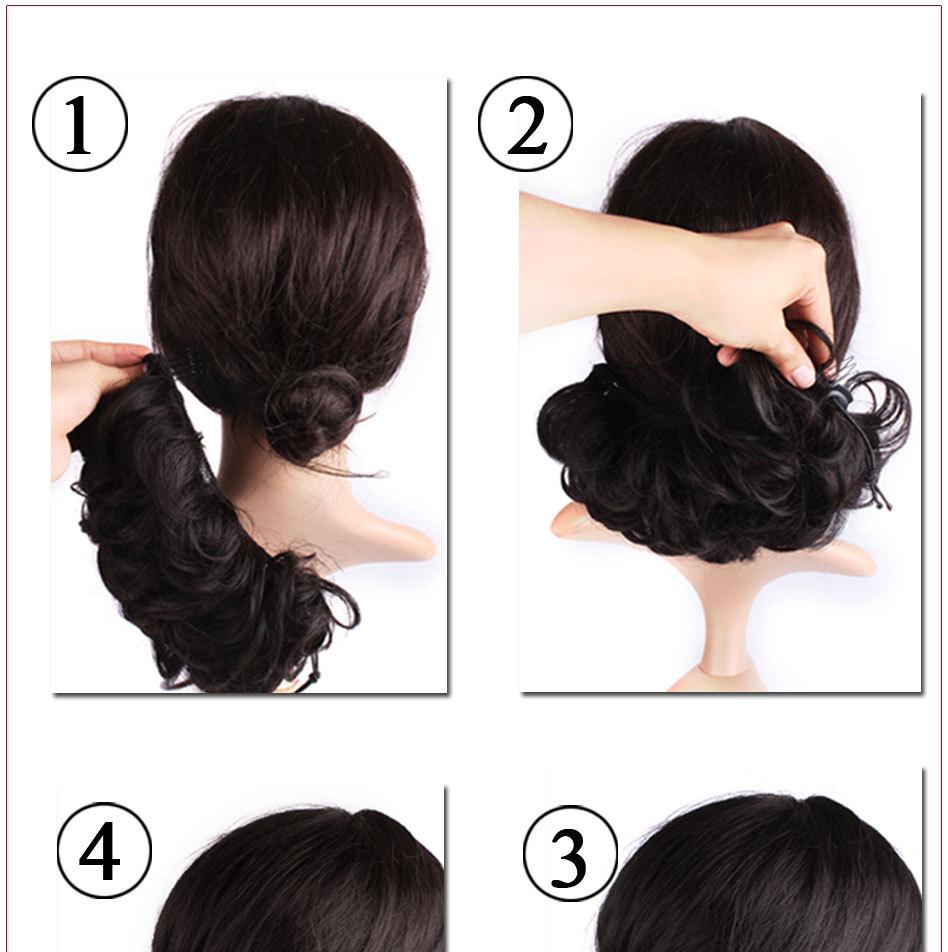 1
2
4
3