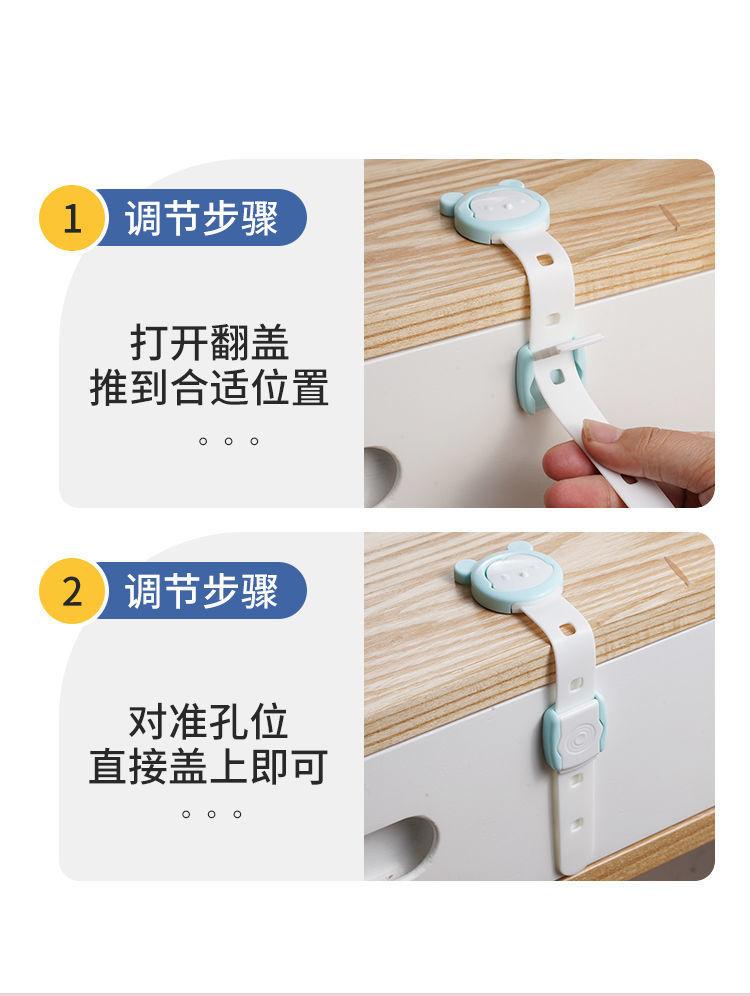 1 调节步骤

打开翻盖
推到合适位置

。。。

2 调节步骤

对准孔位
直接盖上即可

。。。