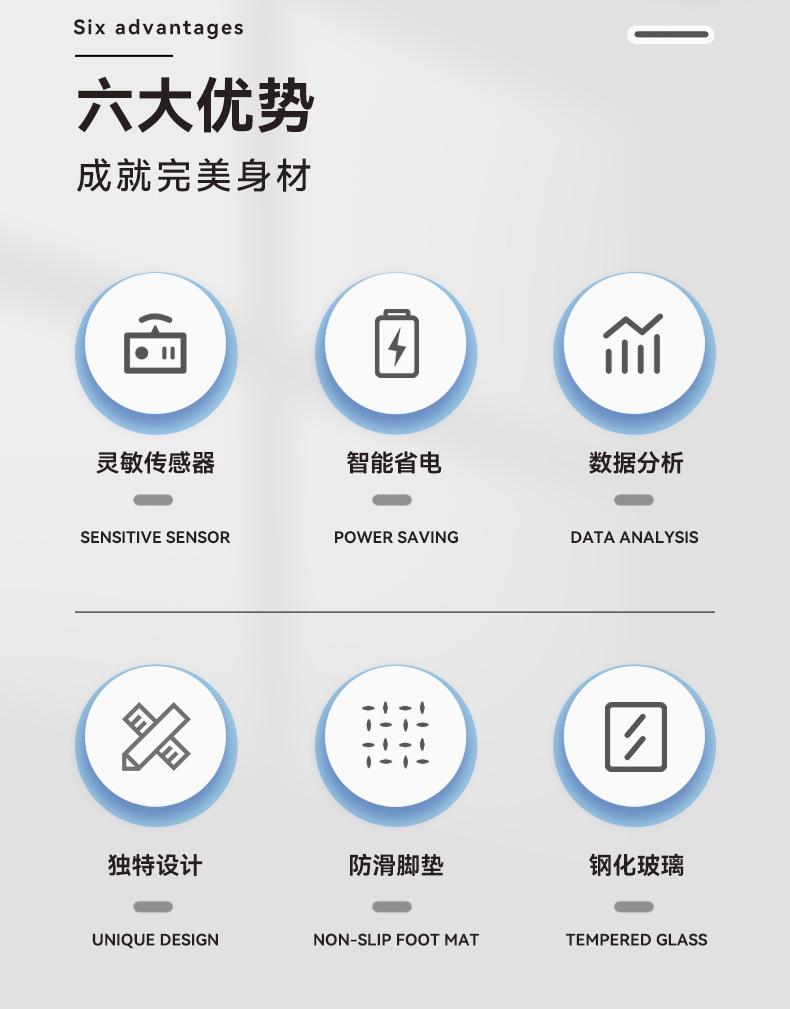 Six advantages

六大优势

成就完美身材

灵敏传感器

SENSITIVE SENSOR

智能省电

POWER SAVING

数据分析

DATA ANALYSIS

独特设计

UNIQUE DESIGN

防滑脚垫

NON-SLIP FOOT MAT

钢化玻璃

TEMPERED GLASS