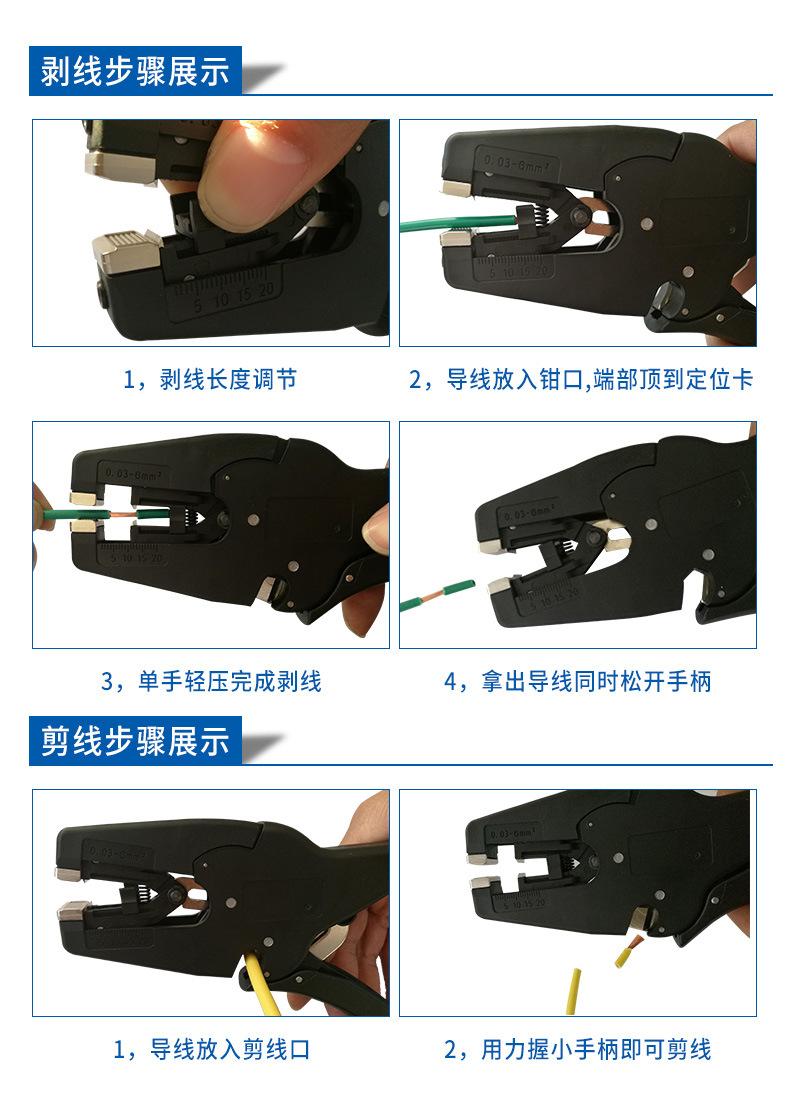 剥线步骤展示

5 10 15 20

0.03-6mm²
5 10 15 20

1，剥线长度调节

2，导线放入钳口,端部顶到定位卡

0.03-6mm²
5 10 15 20

0.03-6mm²
5 10 15 20

3，单手轻压完成剥线

4，拿出导线同时松开手柄

剪线步骤展示

0.03-6mm²

0.03-6mm²
5 10 15 20

1，导线放入剪线口

2，用力握小手柄即可剪线