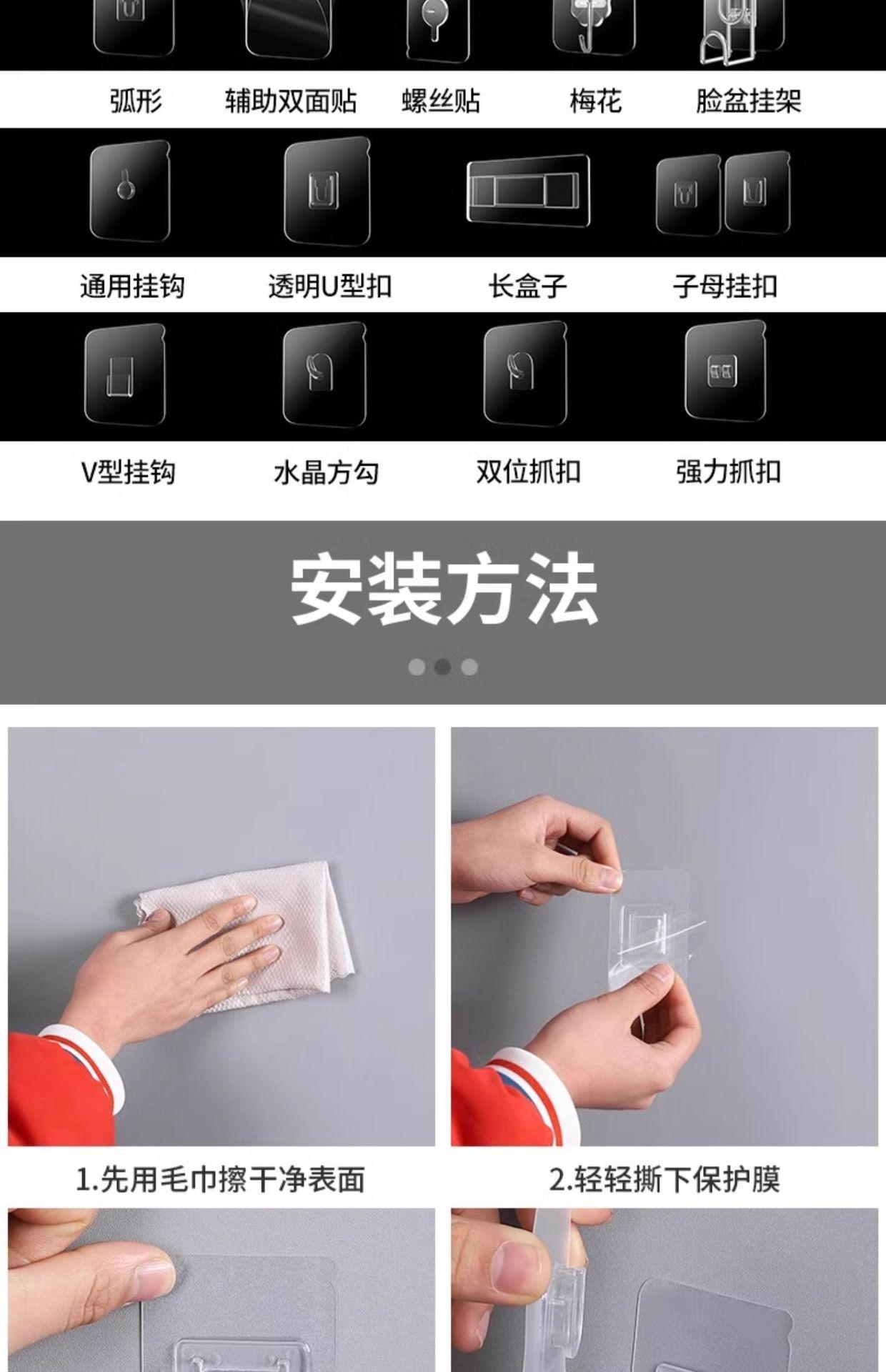 弧形　辅助双面贴　螺丝贴　梅花　脸盆挂架

通用挂钩　透明U型扣　长盒子　子母挂扣

V型挂钩　水晶方勾　双位抓扣　强力抓扣

安装方法

1.先用毛巾擦干净表面

2.轻轻撕下保护膜