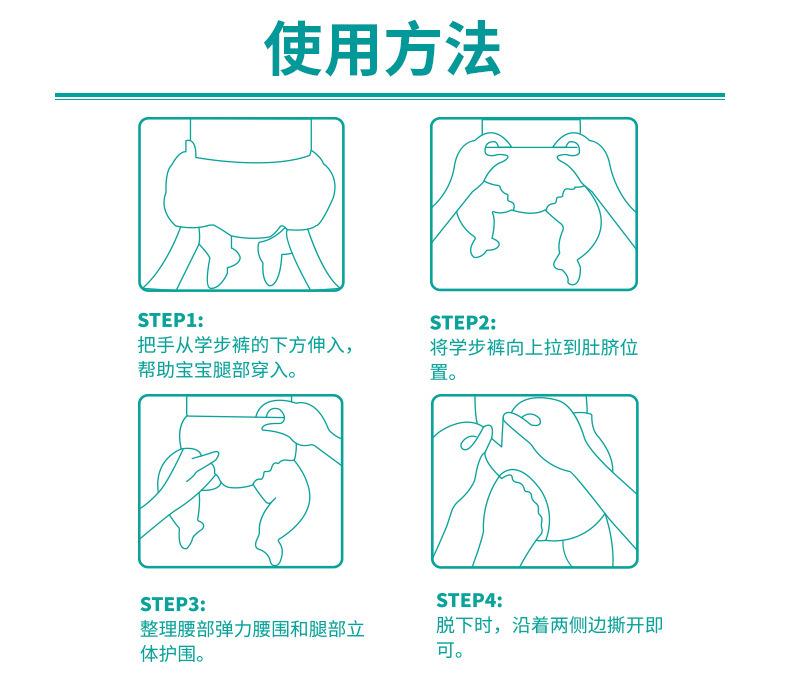 使用方法

STEP1:
把手从学步裤的下方伸入，帮助宝宝腿部穿入。

STEP2:
将学步裤向上拉到肚脐位置。

STEP3:
整理腰部弹力腰围和腿部立体护围。

STEP4:
脱下时，沿着两侧边撕开即可。