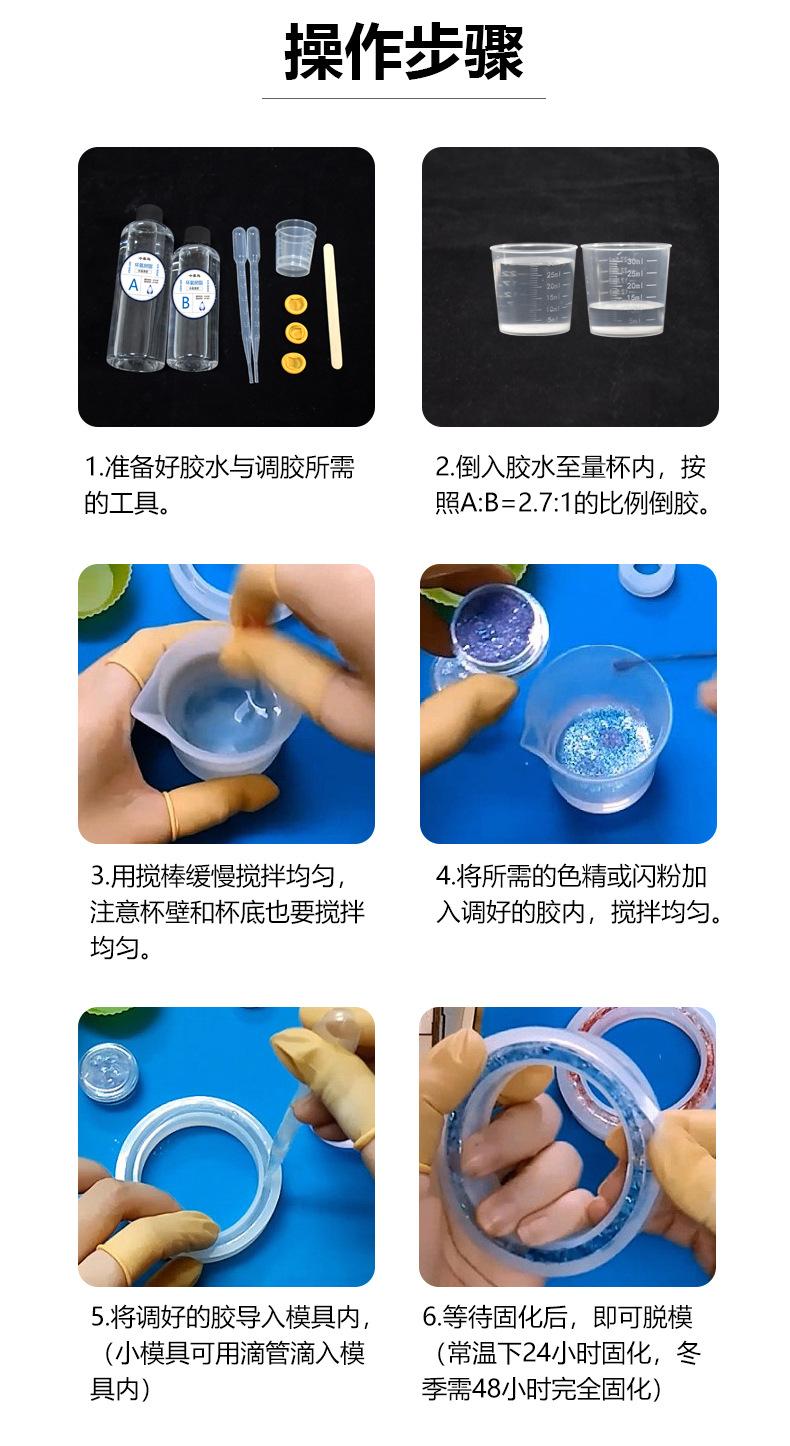 操作步骤

A

B

30ml
25ml
20ml
15ml
10ml
5ml

30ml
25ml
20ml
15ml
10ml
5ml

1.准备好胶水与调胶所需的工具。

2.倒入胶水至量杯内，按照A:B=2.7:1的比例倒胶。

3.用搅棒缓慢搅拌均匀，注意杯壁和杯底也要搅拌均匀。

4.将所需的色精或闪粉加入调好的胶内，搅拌均匀。

5.将调好的胶导入模具内，（小模具可用滴管滴入模具内）

6.等待固化后，即可脱模（常温下24小时固化，冬季需48小时完全固化）