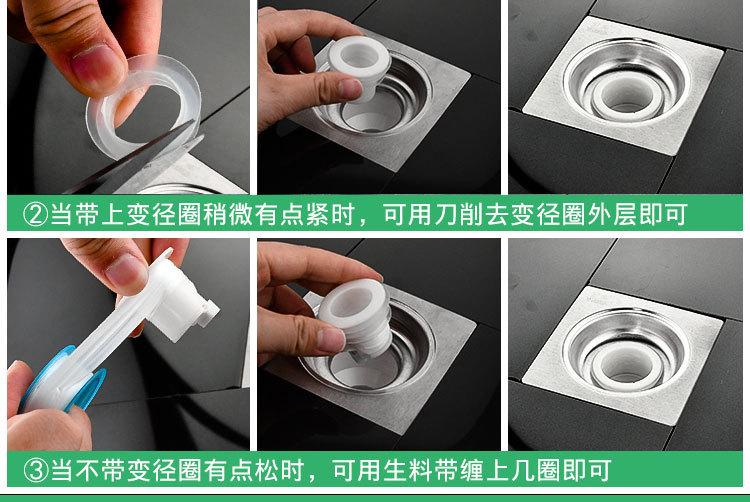 ②当带上变径圈稍微有点紧时，可用刀削去变径圈外层即可

③当不带变径圈有点松时，可用生料带缠上几圈即可