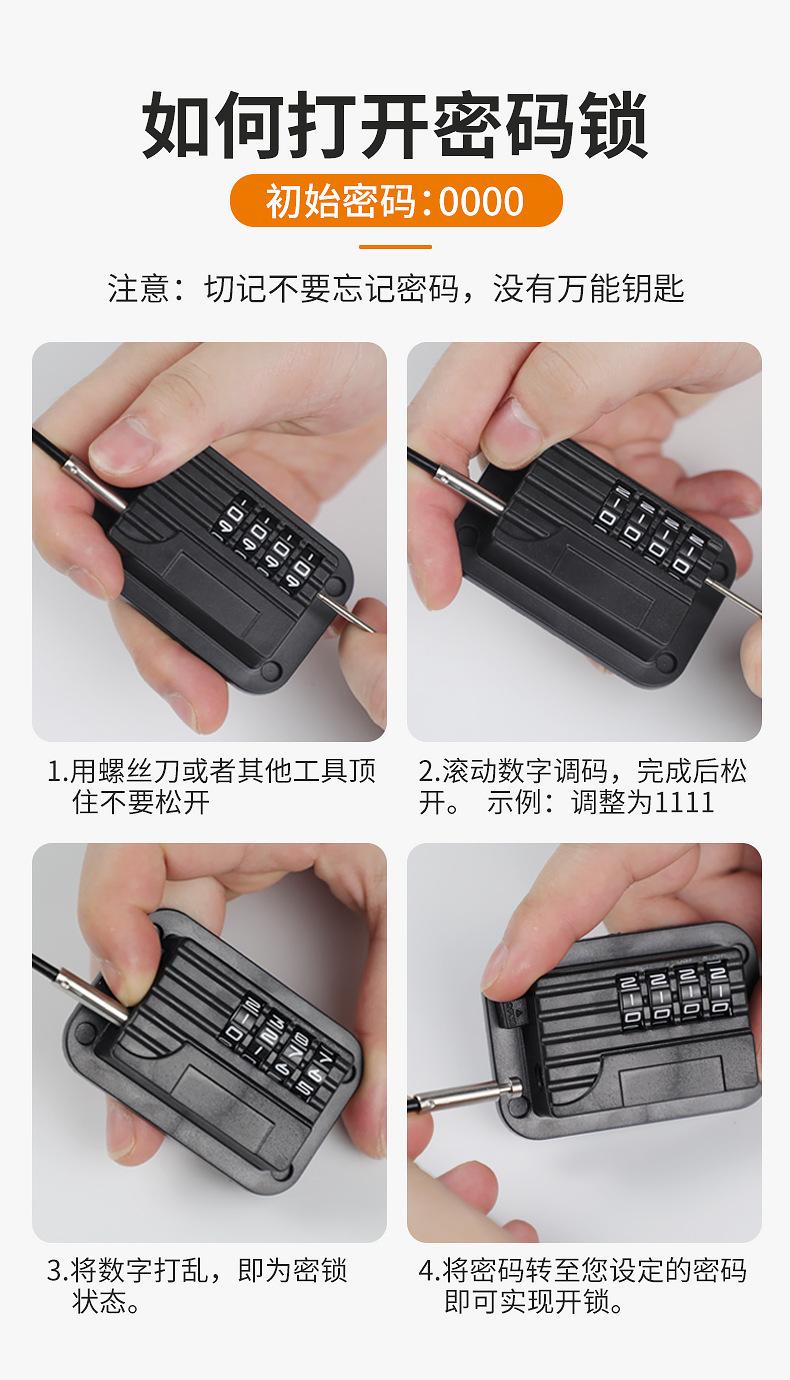 如何打开密码锁

初始密码：0000

注意：切记不要忘记密码，没有万能钥匙

1.用螺丝刀或者其他工具顶住不要松开

2.滚动数字调码，完成后松开。 示例：调整为1111

3.将数字打乱，即为密锁状态。

4.将密码转至您设定的密码即可实现开锁。