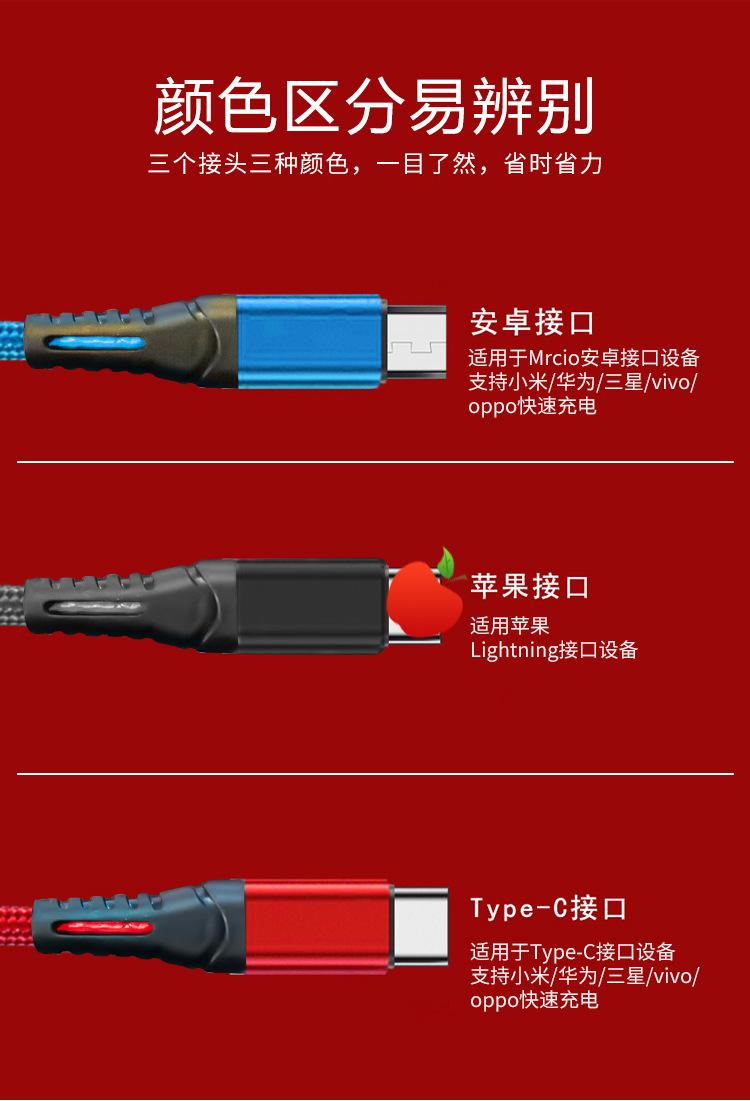 颜色区分易辨别

三个接头三种颜色，一目了然，省时省力

安卓接口

适用于Mrcio安卓接口设备
支持小米/华为/三星/vivo/
oppo快速充电

苹果接口

适用苹果
Lightning接口设备

Type-C接口

适用于Type-C接口设备
支持小米/华为/三星/vivo/
oppo快速充电