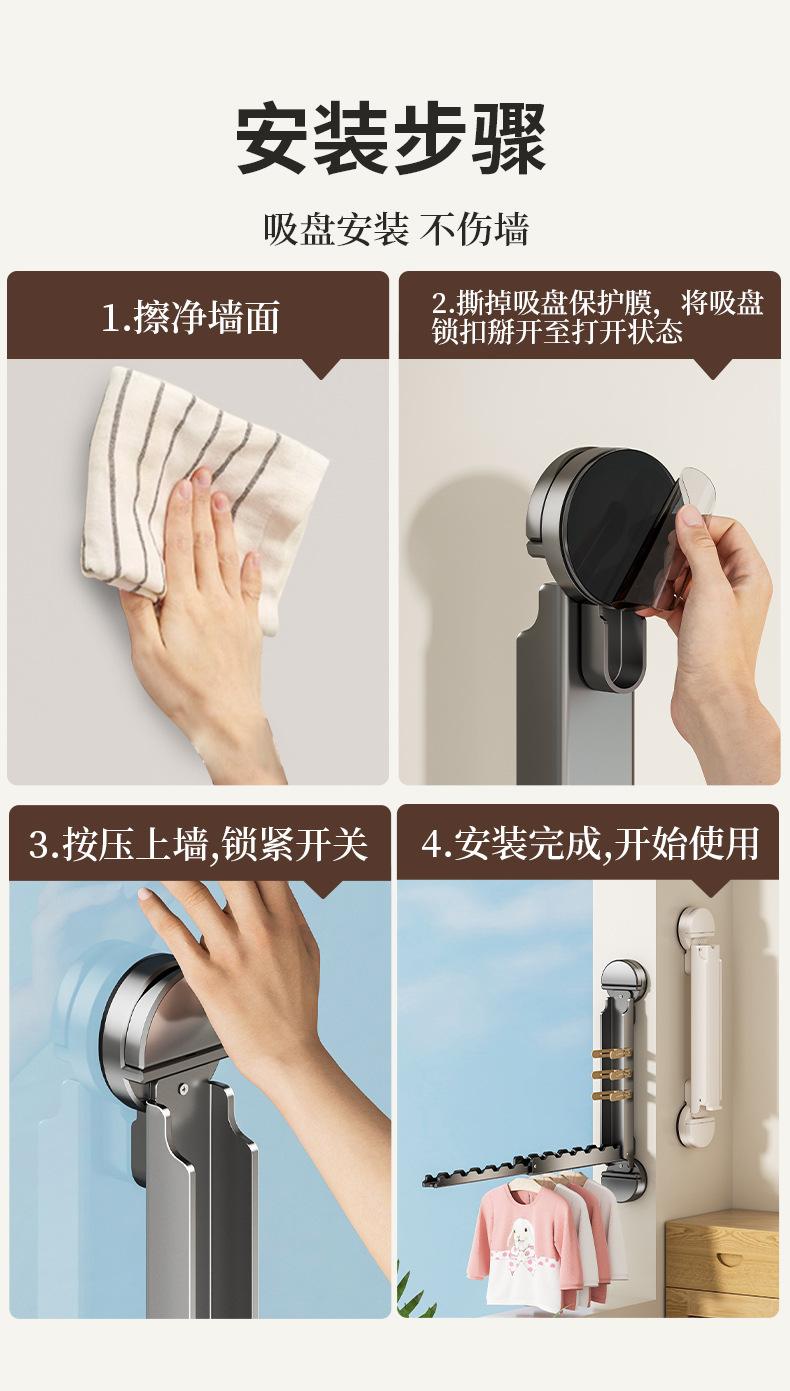 安装步骤

吸盘安装 不伤墙

1.擦净墙面

2.撕掉吸盘保护膜，将吸盘锁扣掰开至打开状态

3.按压上墙,锁紧开关

4.安装完成,开始使用