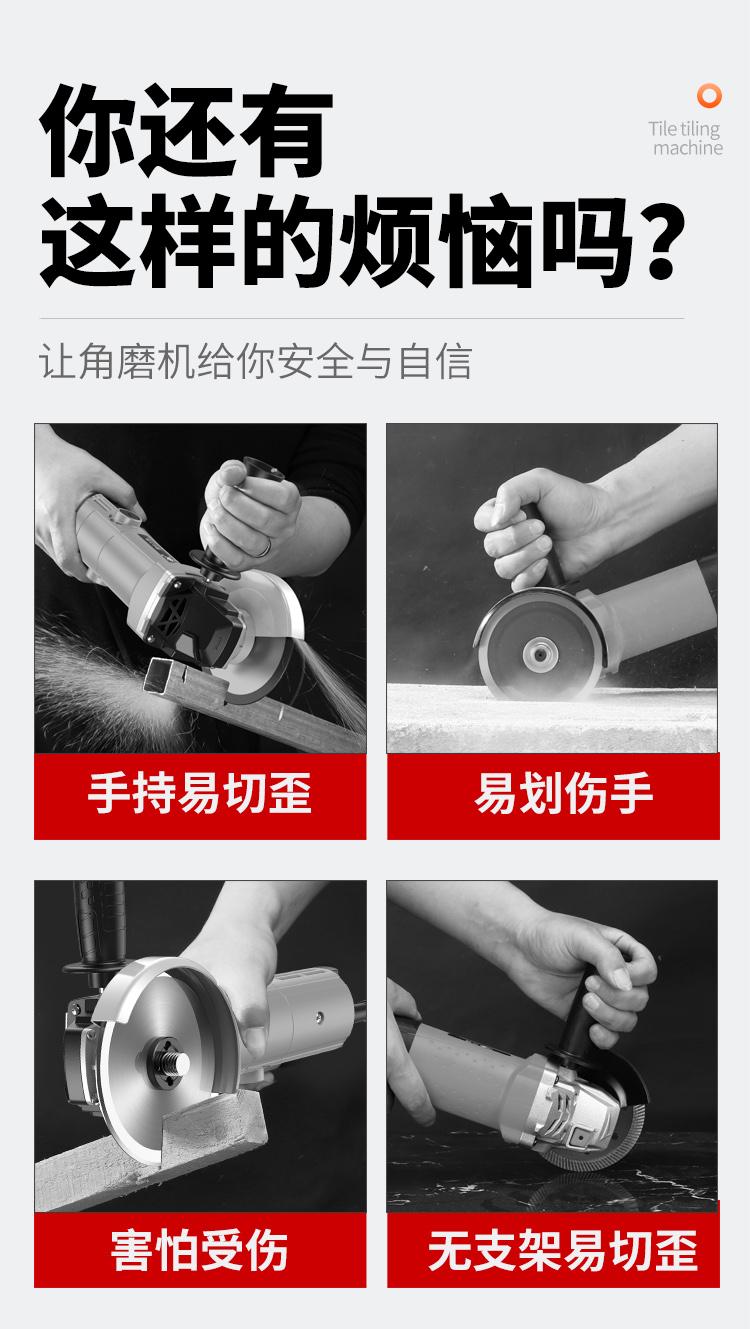 你还有
这样的烦恼吗？

Tile tiling machine

让角磨机给你安全与自信

手持易切歪

易划伤手

害怕受伤

无支架易切歪