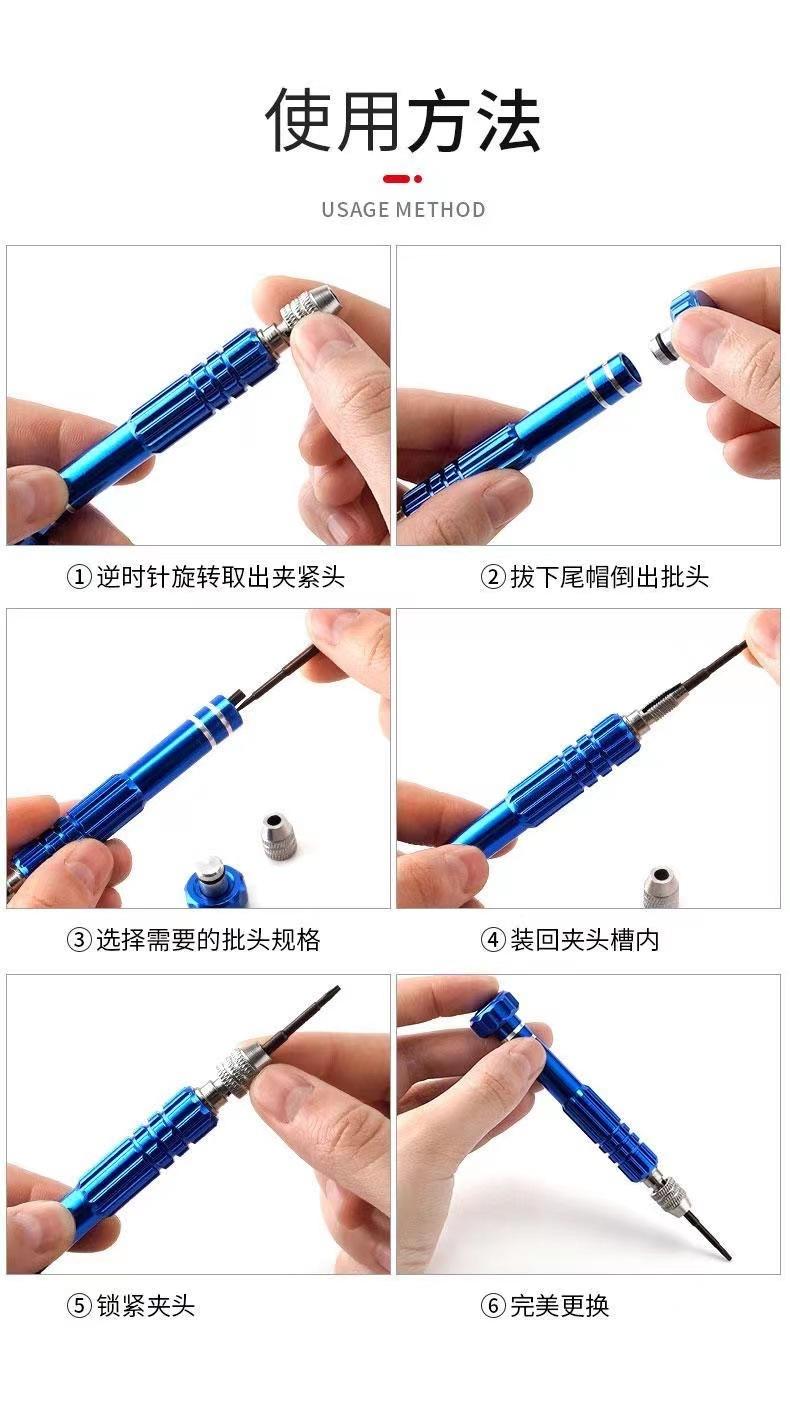 使用方法

USAGE METHOD

①逆时针旋转取出夹紧头

②拔下尾帽倒出批头

③选择需要的批头规格

④装回夹头槽内

⑤锁紧夹头

⑥完美更换