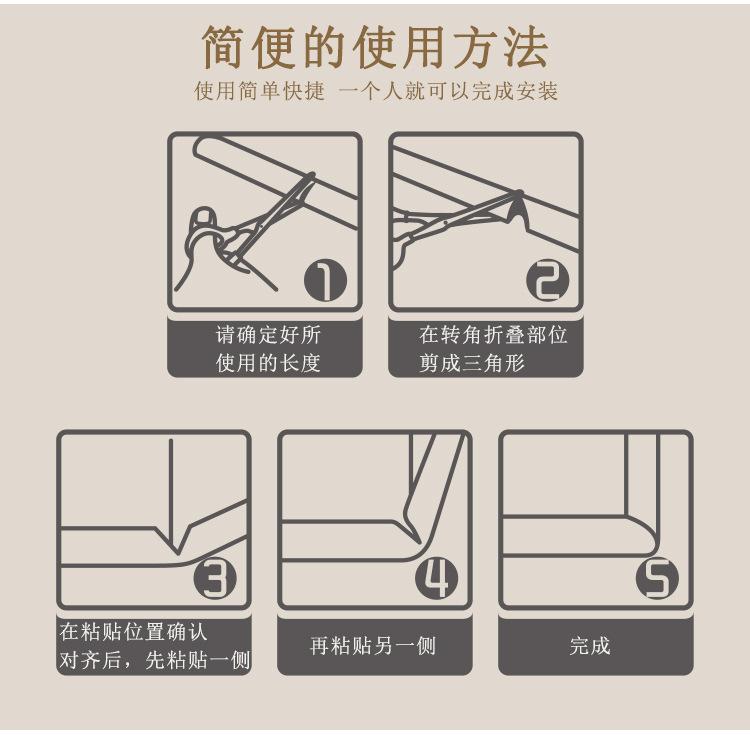 简便的使用方法

使用简单快捷 一个人就可以完成安装

1

请确定好所使用的长度

2

在转角折叠部位剪成三角形

3

在粘贴位置确认对齐后，先粘贴一侧

4

再粘贴另一侧

5

完成