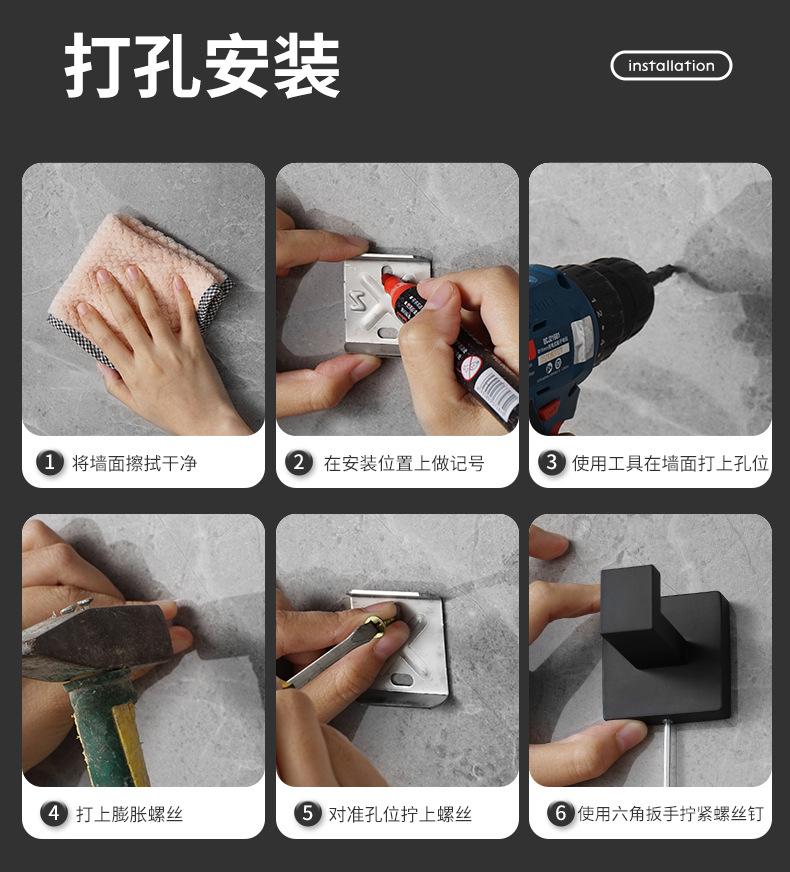 打孔安装

installation

1 将墙面擦拭干净

2 在安装位置上做记号

3 使用工具在墙面打上孔位

4 打上膨胀螺丝

5 对准孔位拧上螺丝

6 使用六角扳手拧紧螺丝钉