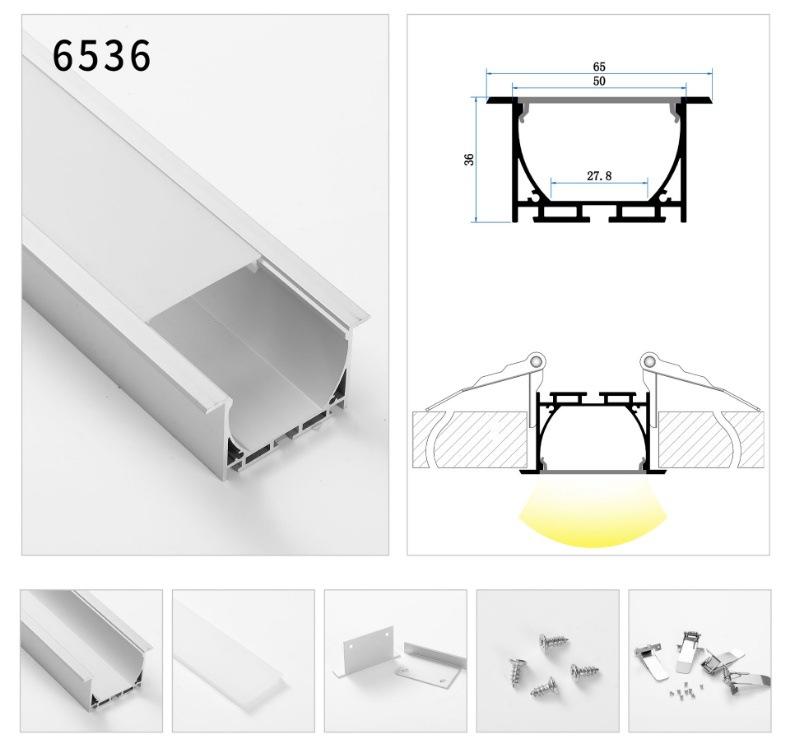 6536

65
50
36
27.8