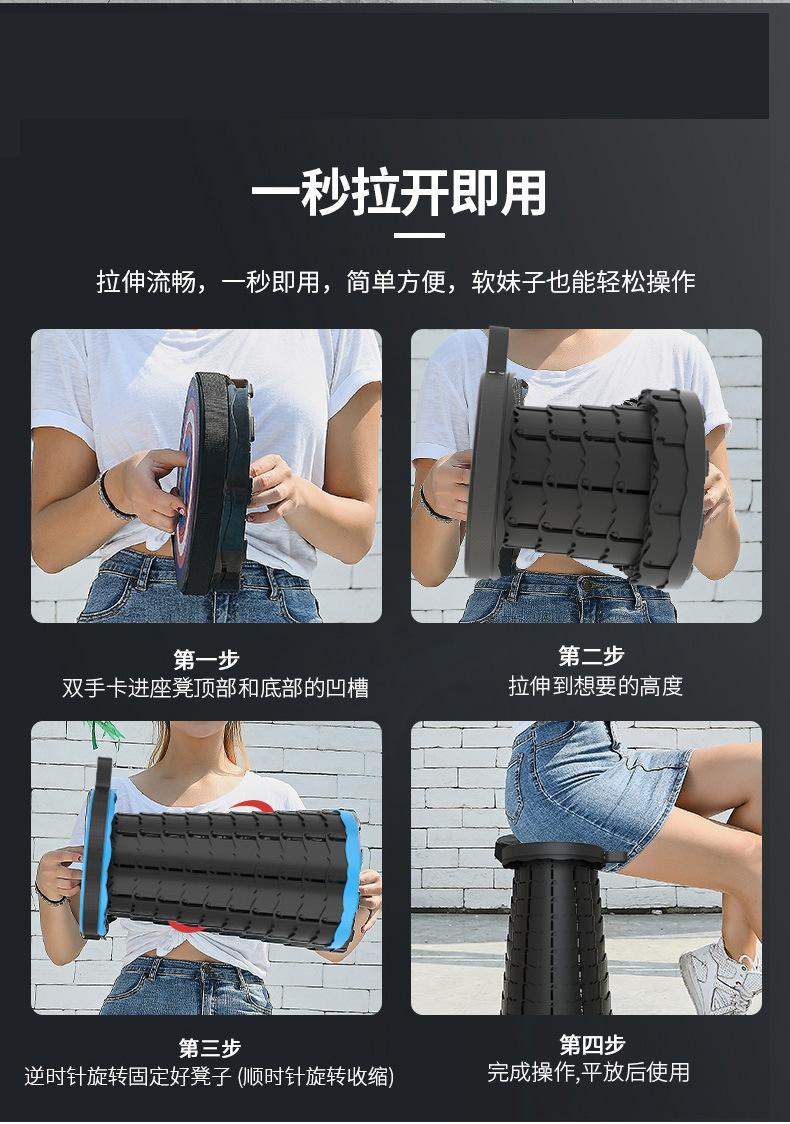 一秒拉开即用

拉伸流畅，一秒即用，简单方便，软妹子也能轻松操作

第一步
双手卡进座凳顶部和底部的凹槽

第二步
拉伸到想要的高度

第三步
逆时针旋转固定好凳子 (顺时针旋转收缩)

第四步
完成操作,平放后使用