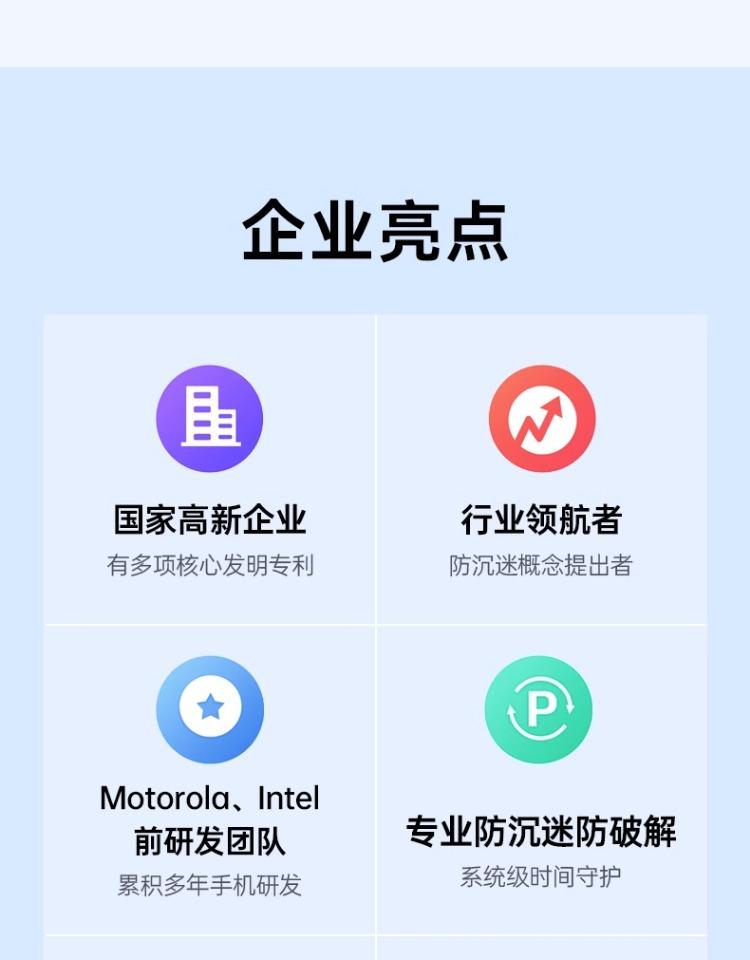 企业亮点

国家高新企业
有多项核心发明专利

行业领航者
防沉迷概念提出者

Motorola、Intel
前研发团队
累积多年手机研发

专业防沉迷防破解
系统级时间守护