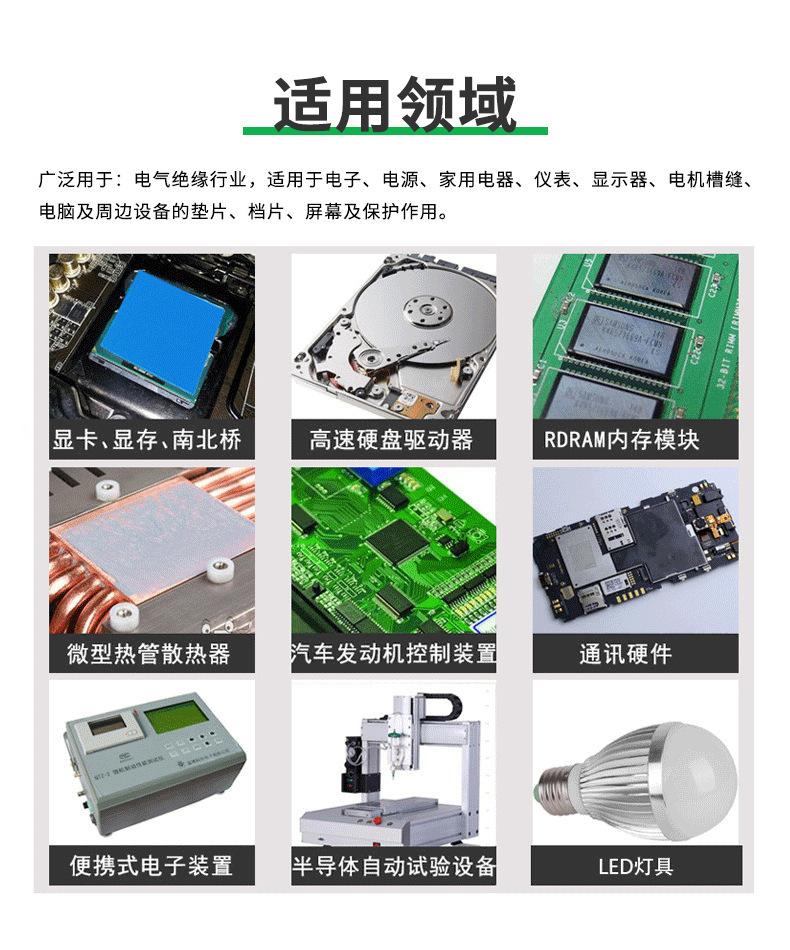 适用领域

广泛用于：电气绝缘行业，适用于电子、电源、家用电器、仪表、显示器、电机槽缝、电脑及周边设备的垫片、档片、屏幕及保护作用。

显卡、显存、南北桥

高速硬盘驱动器

RDRAM内存模块

微型热管散热器

汽车发动机控制装置

通讯硬件

便携式电子装置

半导体自动试验设备

LED灯具