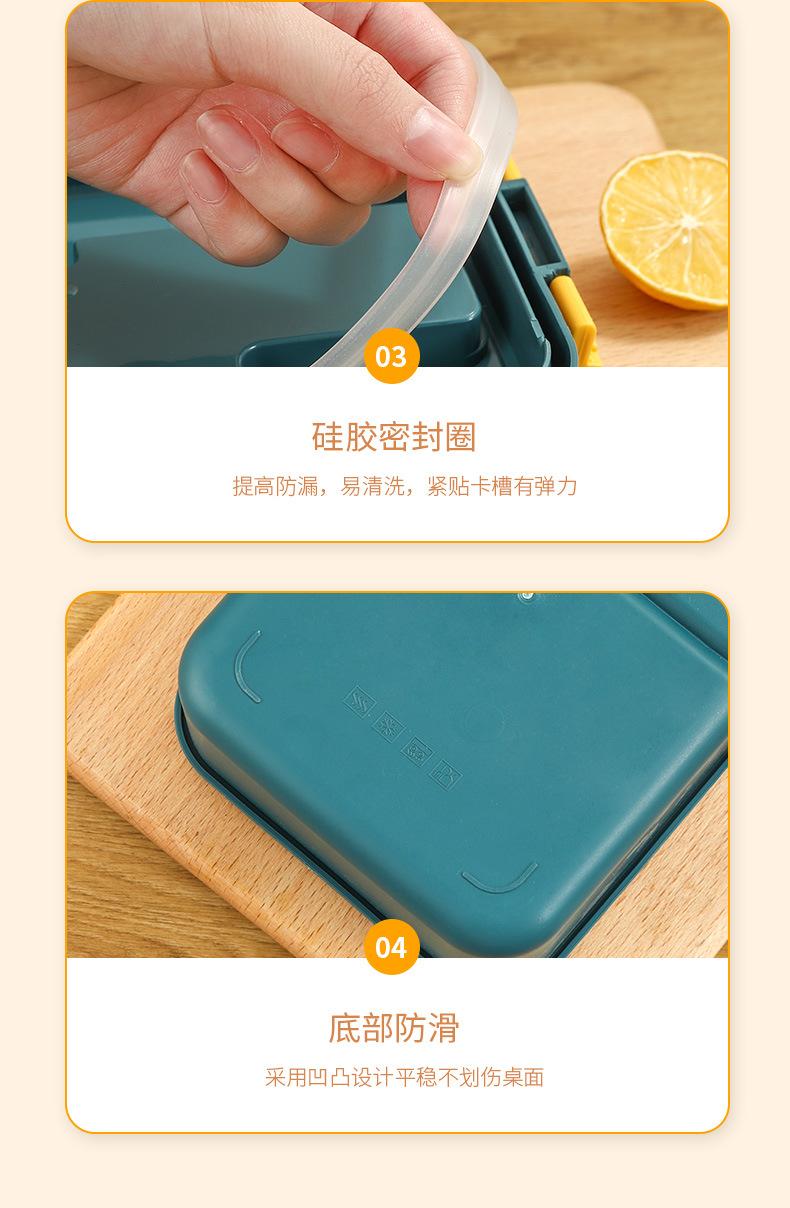 03

硅胶密封圈

提高防漏，易清洗，紧贴卡槽有弹力

04

底部防滑

采用凹凸设计平稳不划伤桌面