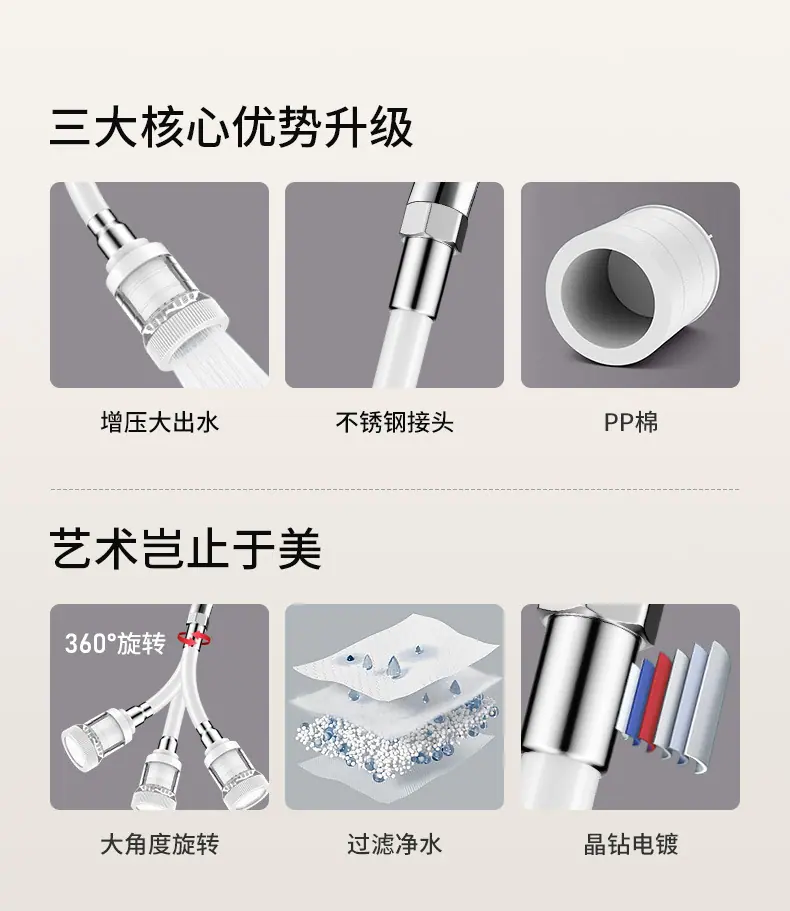 三大核心优势升级

增压大出水

不锈钢接头

PP棉

艺术岂止于美

360°旋转

大角度旋转

过滤净水

晶钻电镀