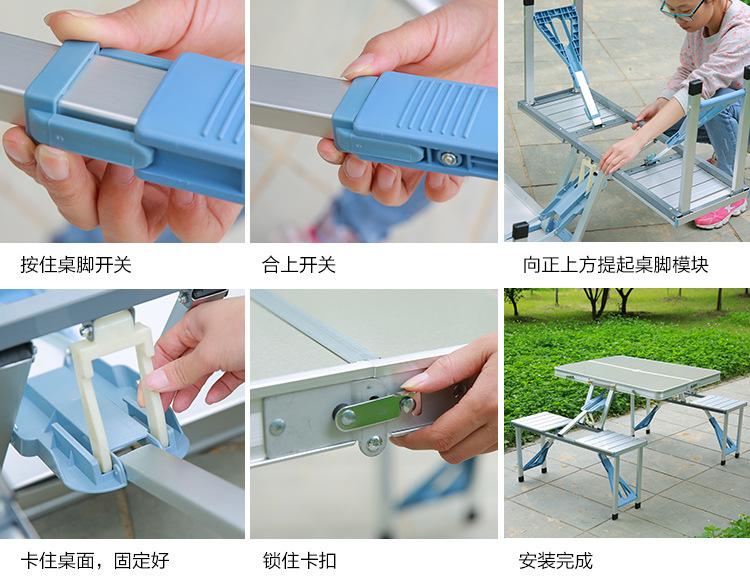 按住桌脚开关

合上开关

向正上方提起桌脚模块

卡住桌面，固定好

锁住卡扣

安装完成