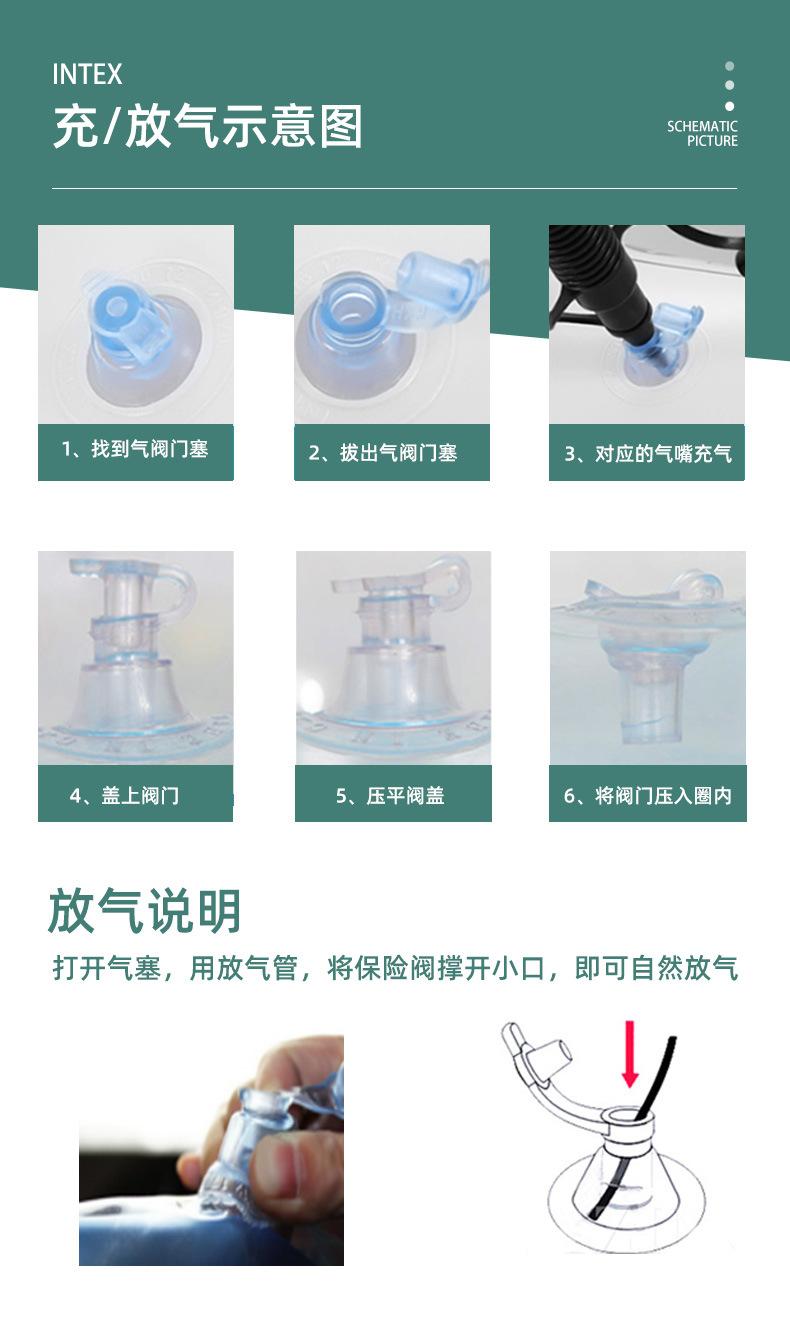 INTEX
充/放气示意图

SCHEMATIC PICTURE

1、找到气阀门塞

2、拔出气阀门塞

3、对应的气嘴充气

4、盖上阀门

5、压平阀盖

6、将阀门压入圈内

放气说明

打开气塞，用放气管，将保险阀撑开小口，即可自然放气