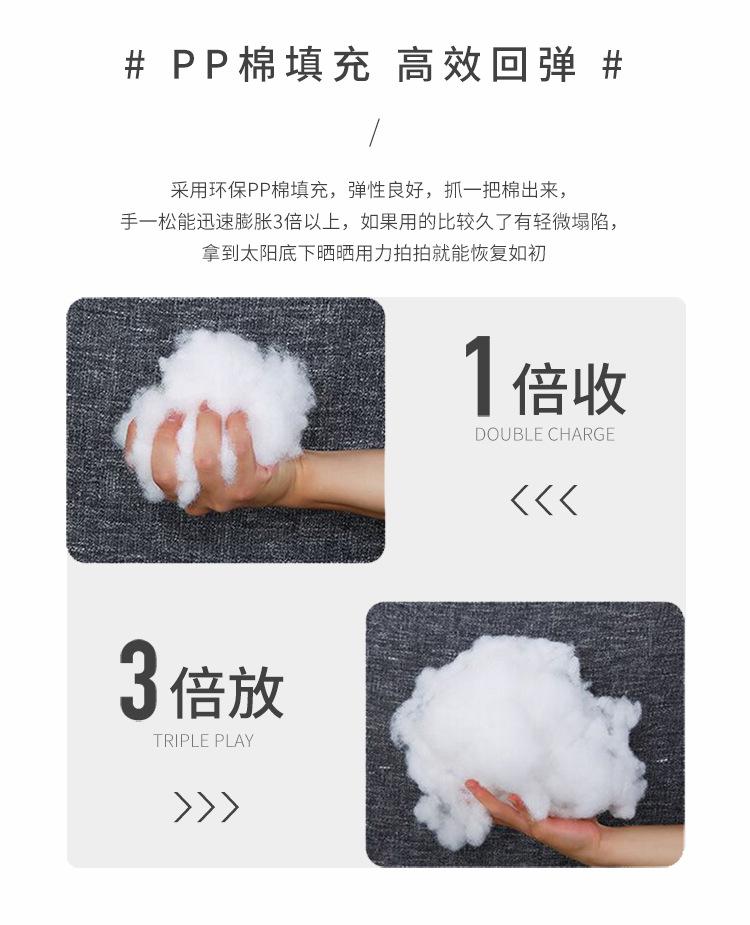 # PP棉填充 高效回弹 #

/

采用环保PP棉填充，弹性良好，抓一把棉出来，
手一松能迅速膨胀3倍以上，如果用的比较久了有轻微塌陷，
拿到太阳底下晒晒用力拍拍就能恢复如初

1倍收
DOUBLE CHARGE
<<<

3倍放
TRIPLE PLAY
>>>