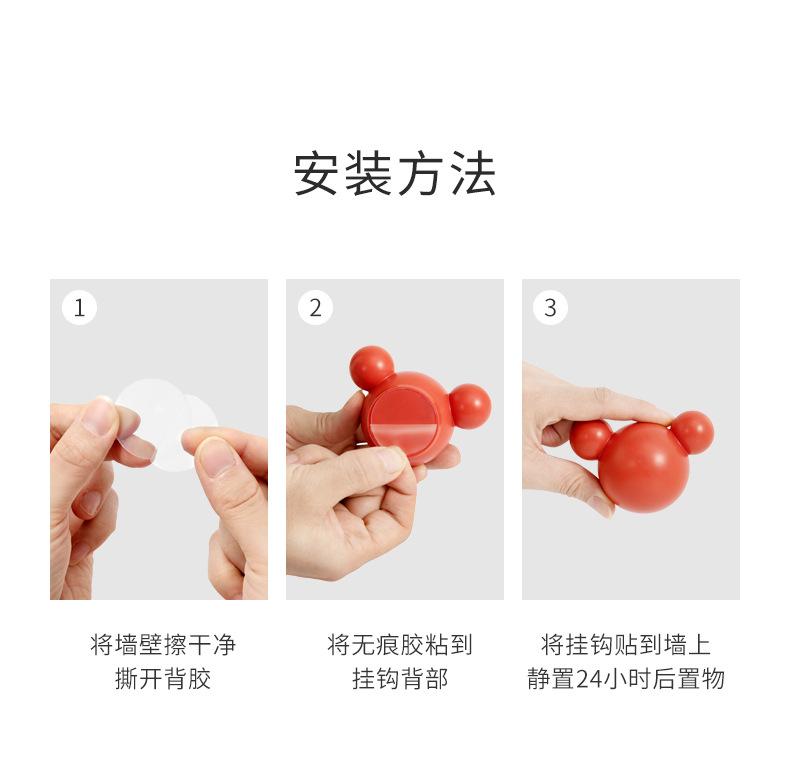 安装方法

1

将墙壁擦干净
撕开背胶

2

将无痕胶粘到
挂钩背部

3

将挂钩贴到墙上
静置24小时后置物