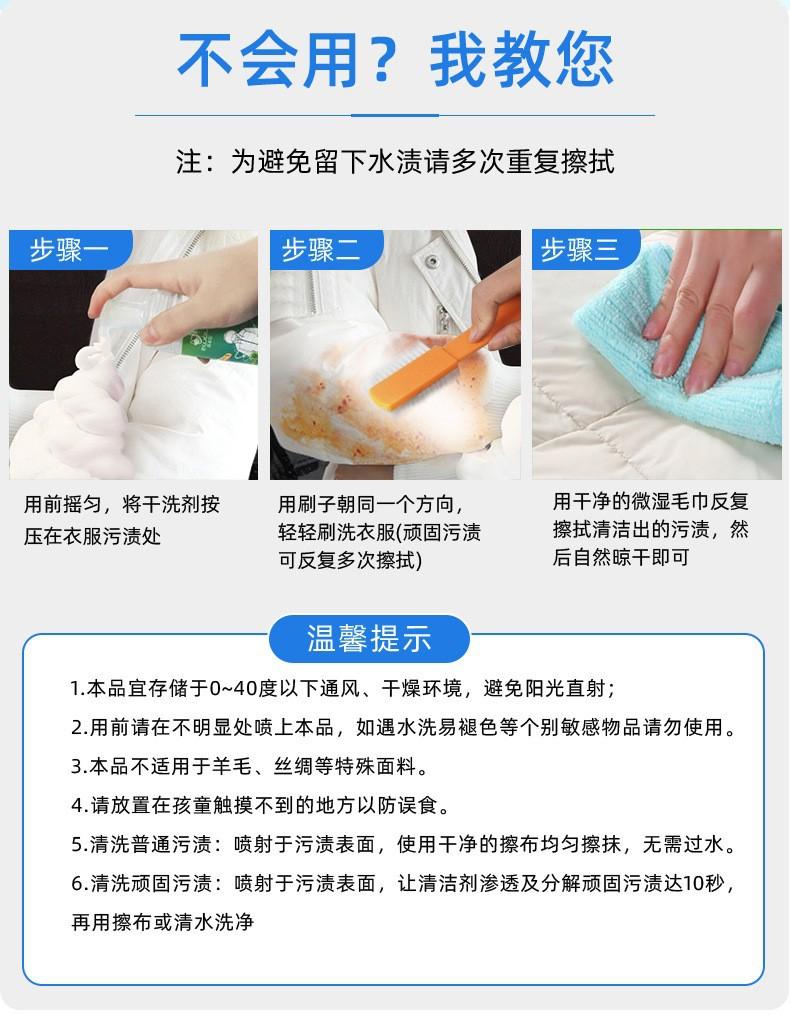 不会用？我教您

注：为避免留下水渍请多次重复擦拭

步骤一

用前摇匀，将干洗剂按压在衣服污渍处

步骤二

用刷子朝同一个方向，轻轻刷洗衣服(顽固污渍可反复多次擦拭)

步骤三

用干净的微湿毛巾反复擦拭清洁出的污渍，然后自然晾干即可

温馨提示

1.本品宜存储于0~40度以下通风、干燥环境，避免阳光直射；

2.用前请在不明显处喷上本品，如遇水洗易褪色等个别敏感物品请勿使用。

3.本品不适用于羊毛、丝绸等特殊面料。

4.请放置在孩童触摸不到的地方以防误食。

5.清洗普通污渍：喷射于污渍表面，使用干净的擦布均匀擦抹，无需过水。

6.清洗顽固污渍：喷射于污渍表面，让清洁剂渗透及分解顽固污渍达10秒，再用擦布或清水洗净