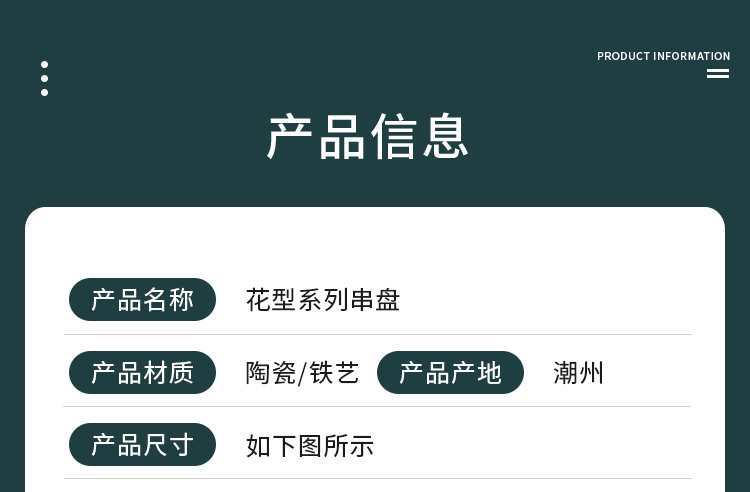 PRODUCT INFORMATION

产品信息

产品名称 花型系列串盘

产品材质 陶瓷/铁艺 产品产地 潮州

产品尺寸 如下图所示