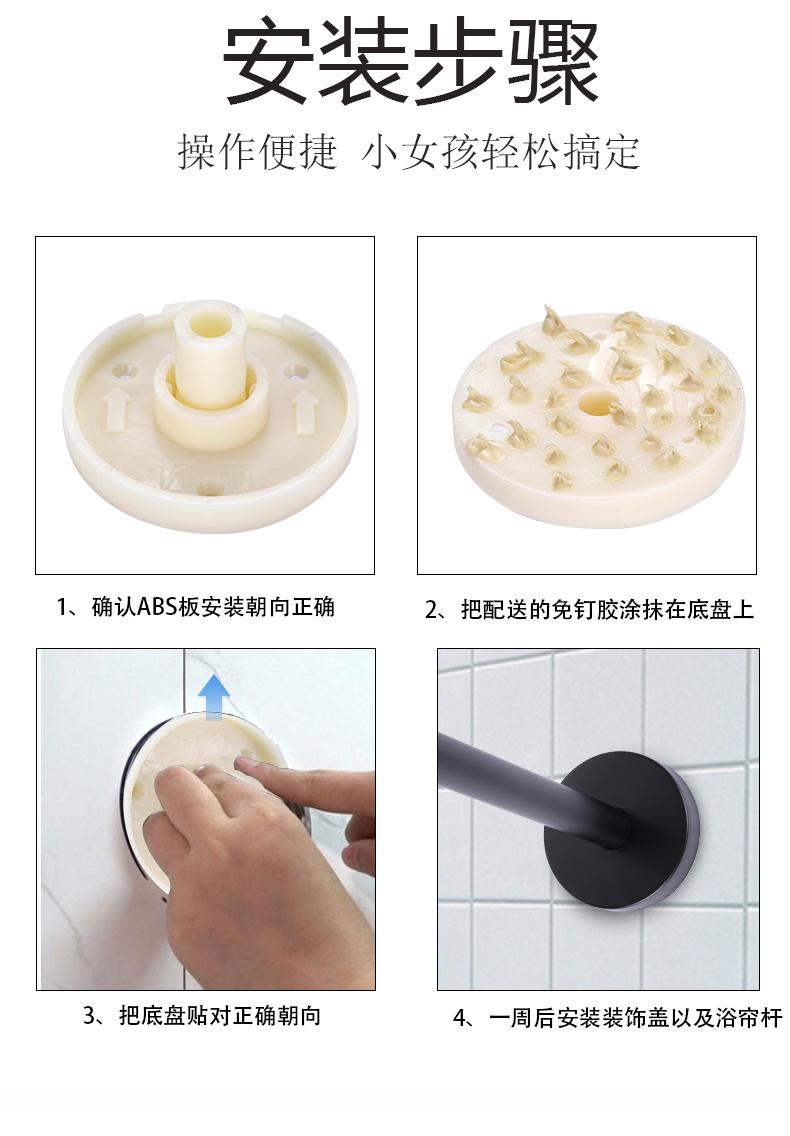 安装步骤

操作便捷 小女孩轻松搞定

1、确认ABS板安装朝向正确

2、把配送的免钉胶涂抹在底盘上

3、把底盘贴对正确朝向

4、一周后安装装饰盖以及浴帘杆