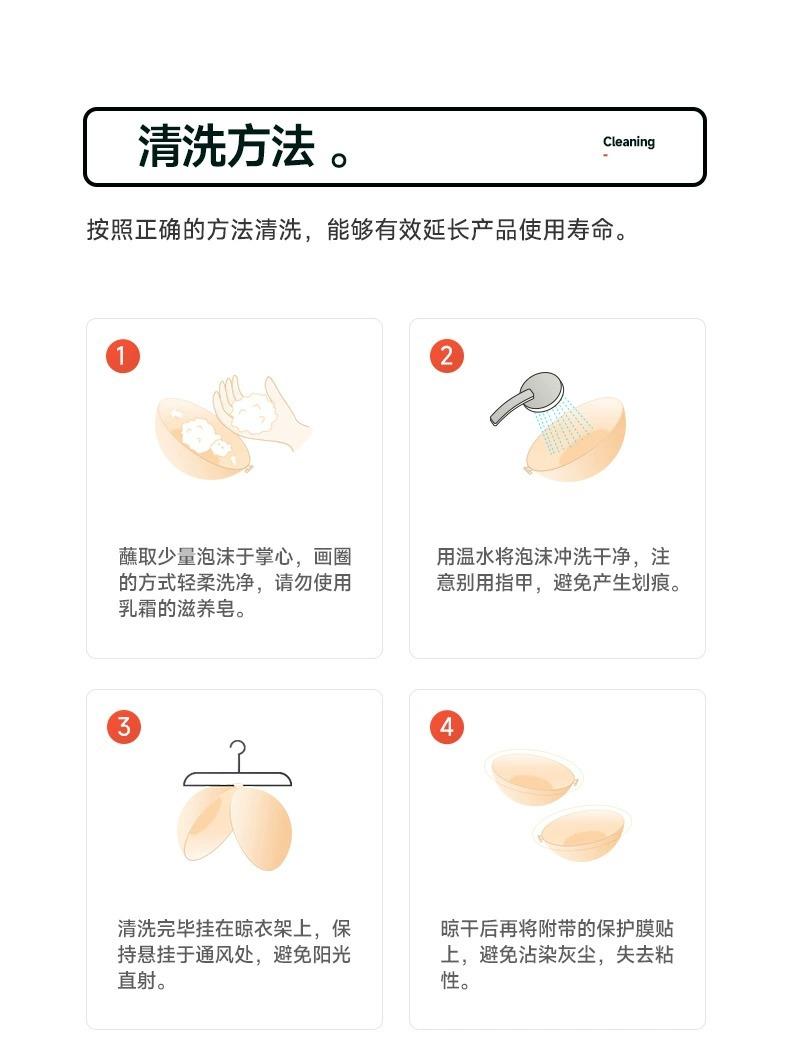 清洗方法 。

Cleaning

按照正确的方法清洗，能够有效延长产品使用寿命。

1

蘸取少量泡沫于掌心，画圈的方式轻柔洗净，请勿使用乳霜的滋养皂。

2

用温水将泡沫冲洗干净，注意别用指甲，避免产生划痕。

3

清洗完毕挂在晾衣架上，保持悬挂于通风处，避免阳光直射。

4

晾干后再将附带的保护膜贴上，避免沾染灰尘，失去粘性。