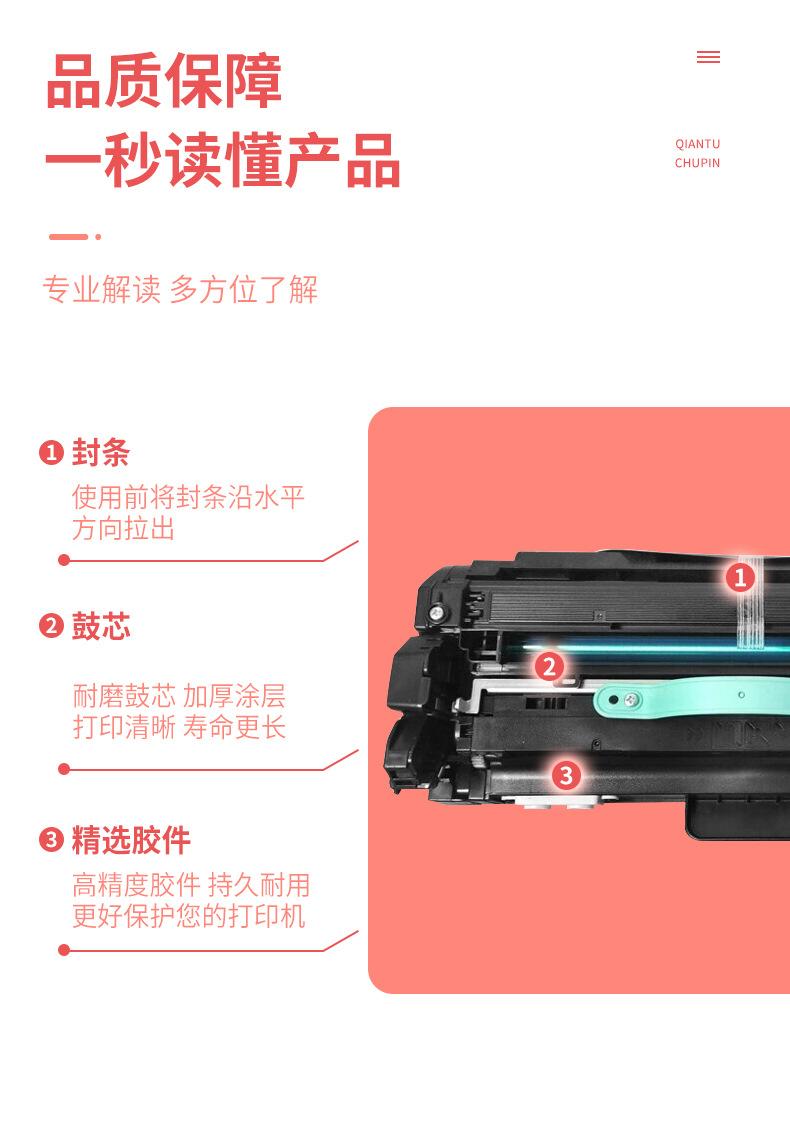 品质保障
一秒读懂产品

QIANTU
CHUPIN

专业解读 多方位了解

1 封条
使用前将封条沿水平方向拉出

2 鼓芯
耐磨鼓芯 加厚涂层
打印清晰 寿命更长

3 精选胶件
高精度胶件 持久耐用
更好保护您的打印机

1
2
3