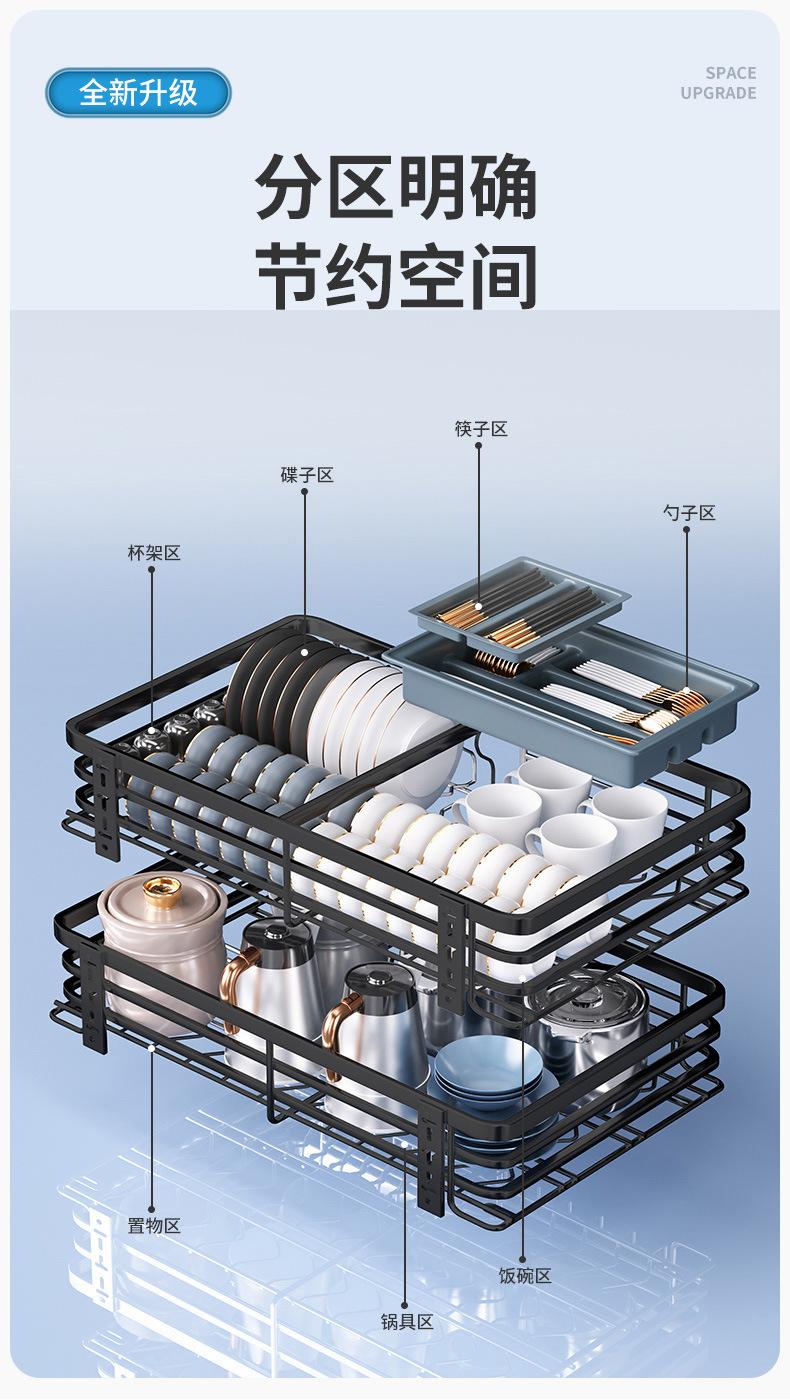 全新升级

SPACE
UPGRADE

分区明确
节约空间

筷子区

碟子区

勺子区

杯架区

置物区

饭碗区

锅具区