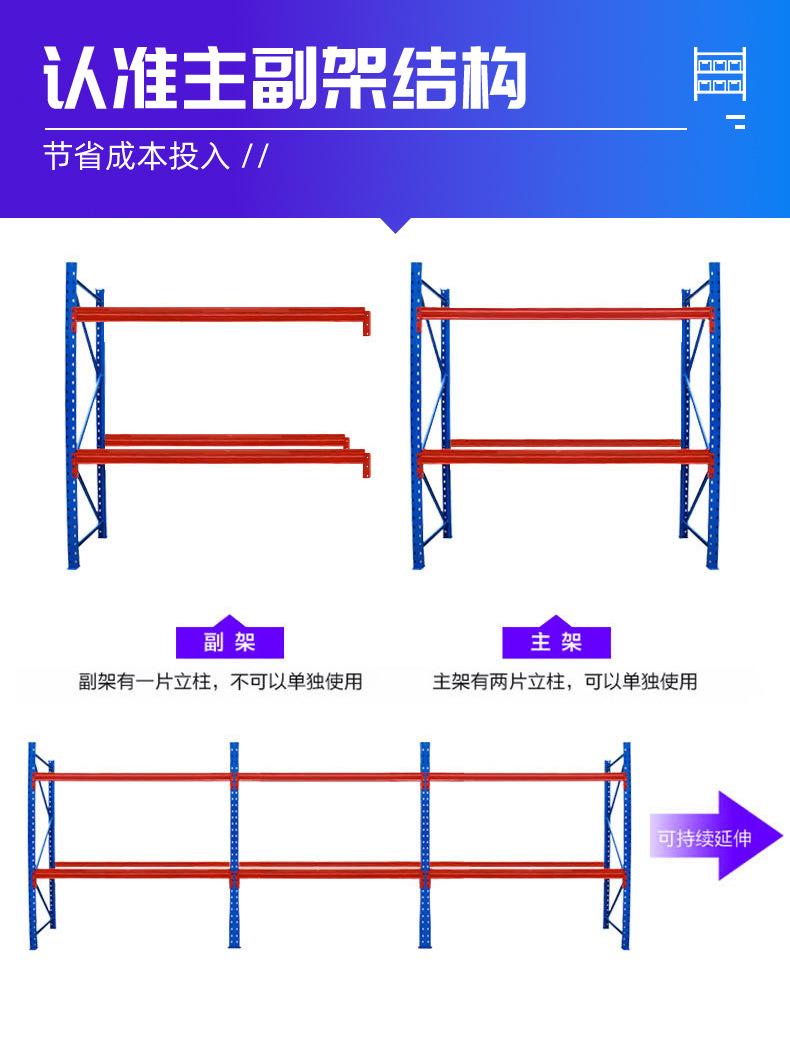 认准主副架结构

节省成本投入 //

副 架

副架有一片立柱，不可以单独使用

主 架

主架有两片立柱，可以单独使用

可持续延伸