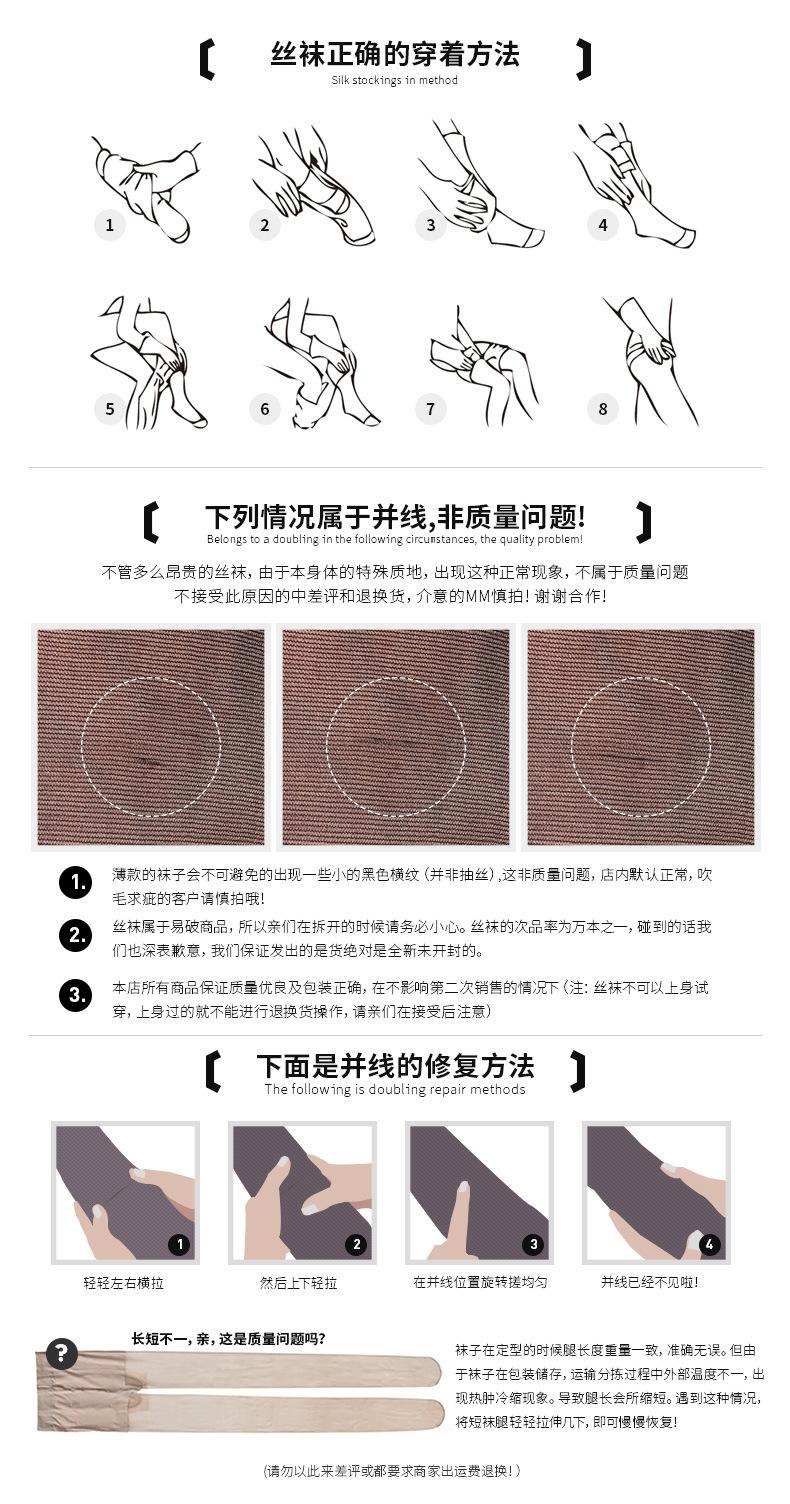 丝袜正确的穿着方法
Silk stockings in method

1
2
3
4
5
6
7
8

下列情况属于并线,非质量问题!
Belongs to a doubling in the following circumstances, the quality problem!

不管多么昂贵的丝袜，由于本身体的特殊质地，出现这种正常现象，不属于质量问题 不接受此原因的中差评和退换货，介意的MM慎拍！谢谢合作！

1. 薄款的袜子会不可避免的出现一些小的黑色横纹（并非抽丝）,这非质量问题，店内默认正常，吹毛求疵的客户请慎拍哦！

2. 丝袜属于易破商品，所以亲们在拆开的时候请务必小心。丝袜的次品率为万本之一，碰到的话我们也深表歉意，我们保证发出的是货绝对是全新未开封的。

3. 本店所有商品保证质量优良及包装正确，在不影响第二次销售的情况下（注：丝袜不可以上身试穿，上身过的就不能进行退换货操作，请亲们在接受后注意）

下面是并线的修复方法
The following is doubling repair methods

1
轻轻左右横拉
2
然后上下轻拉
3
在并线位置旋转搓均匀
4
并线已经不见啦！

?
长短不一，亲，这是质量问题吗?

袜子在定型的时候腿长度重量一致，准确无误。但由于袜子在包装储存，运输分拣过程中外部温度不一，出现热肿冷缩现象。导致腿长会所缩短。遇到这种情况，将短袜腿轻轻拉伸几下，即可慢慢恢复！

（请勿以此来差评或都要求商家出运费退换！）