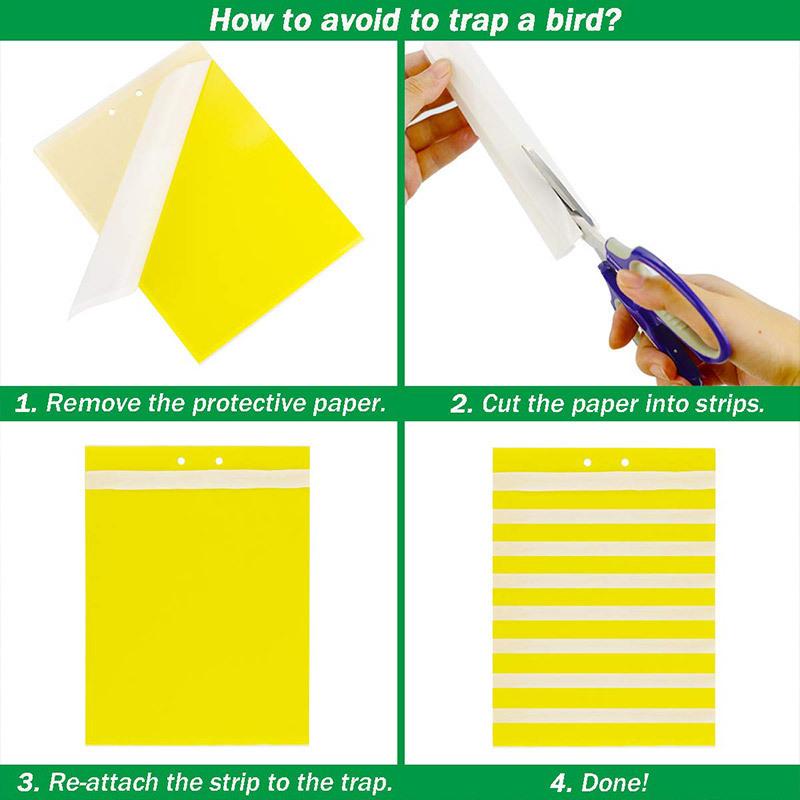 How to avoid to trap a bird?

1. Remove the protective paper.

2. Cut the paper into strips.

3. Re-attach the strip to the trap.

4. Done!