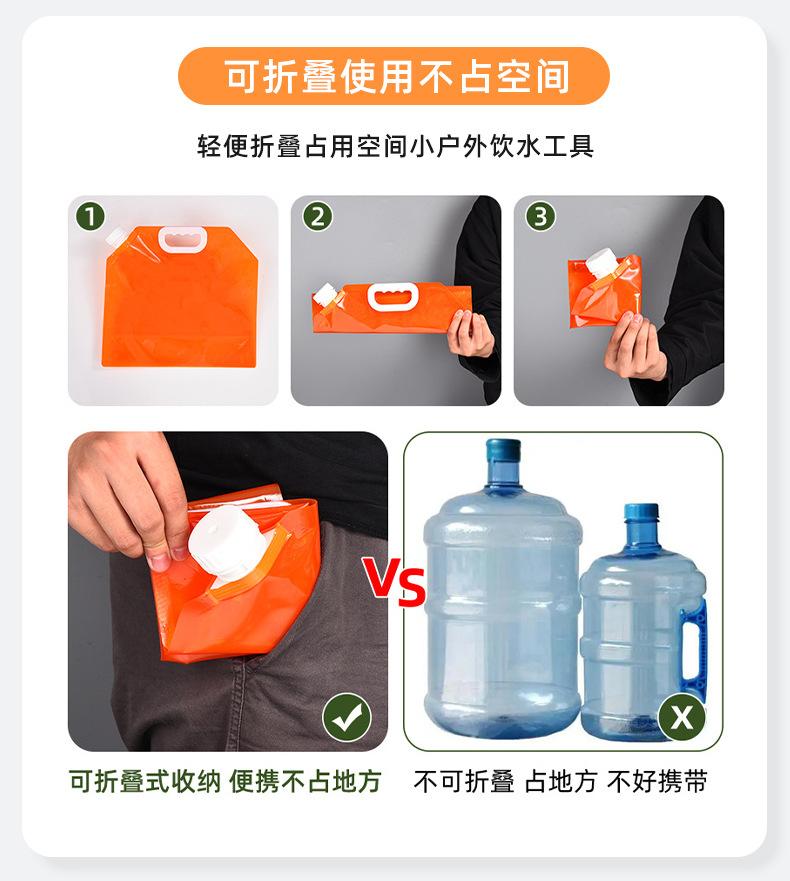 可折叠使用不占空间

轻便折叠占用空间小户外饮水工具

1

2

3

VS

X

可折叠式收纳 便携不占地方

不可折叠 占地方 不好携带