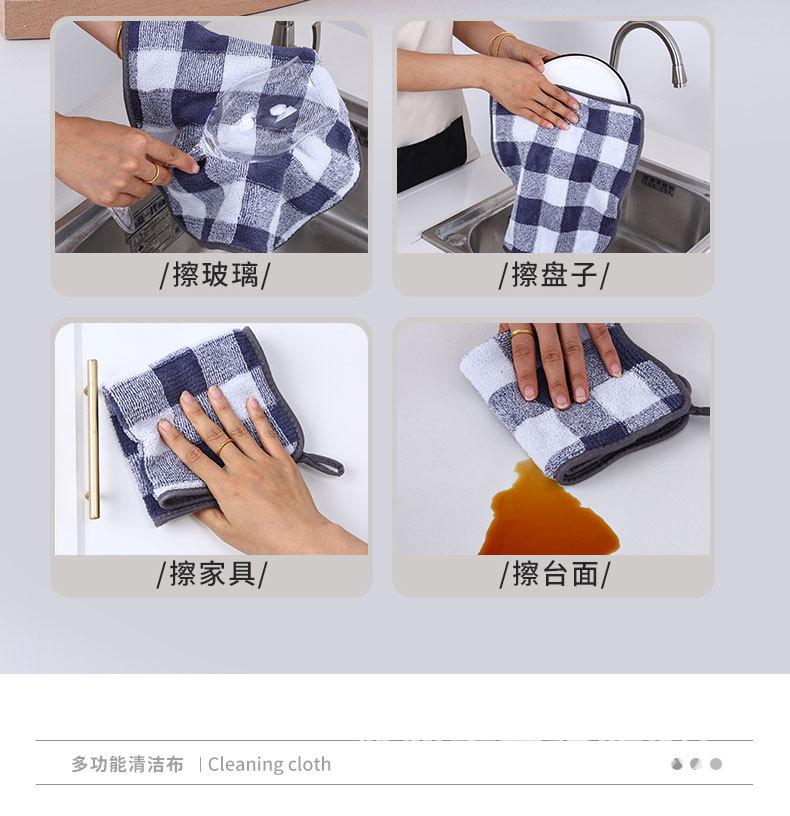 /擦玻璃/

/擦盘子/

/擦家具/

/擦台面/

多功能清洁布 | Cleaning cloth