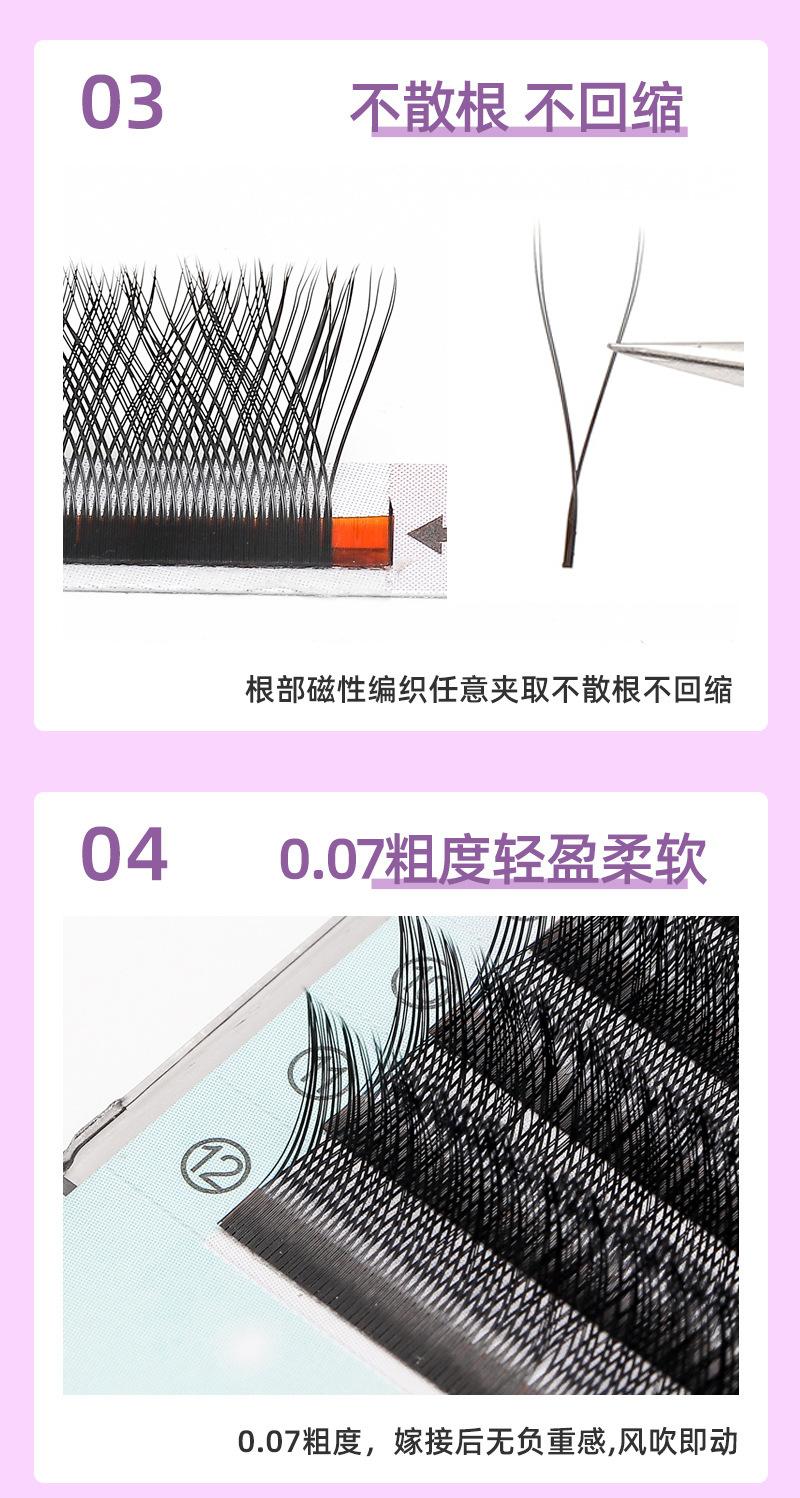 03

不散根 不回缩

根部磁性编织任意夹取不散根不回缩

04

0.07粗度轻盈柔软

12

0.07粗度，嫁接后无负重感,风吹即动