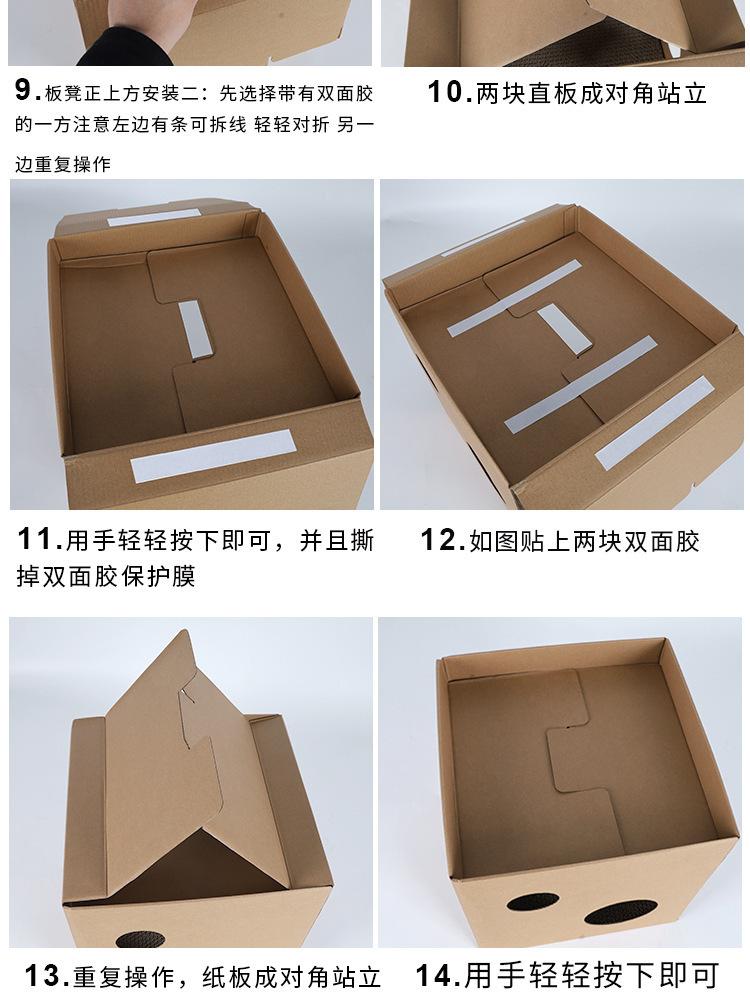 9.板凳正上方安装二：先选择带有双面胶的一方注意左边有条可拆线 轻轻对折 另一边重复操作

10.两块直板成对角站立

11.用手轻轻按下即可，并且撕掉双面胶保护膜

12.如图贴上两块双面胶

13.重复操作，纸板成对角站立

14.用手轻轻按下即可