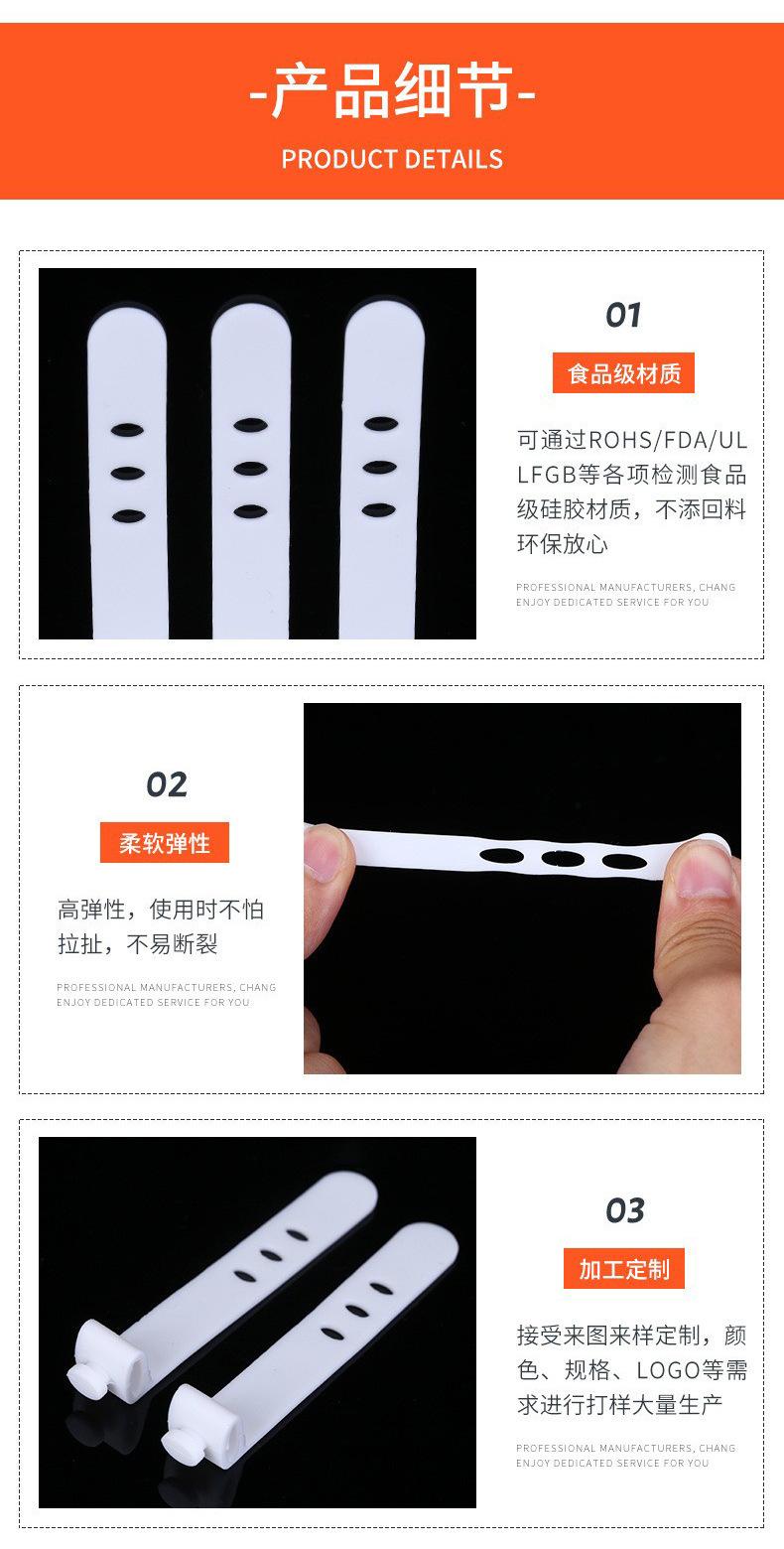 -产品细节-

PRODUCT DETAILS

01

食品级材质

可通过ROHS/FDA/UL LFGB等各项检测食品级硅胶材质，不添回料环保放心

PROFESSIONAL MANUFACTURERS, CHANG ENJOY DEDICATED SERVICE FOR YOU

02

柔软弹性

高弹性，使用时不怕拉扯，不易断裂

PROFESSIONAL MANUFACTURERS, CHANG ENJOY DEDICATED SERVICE FOR YOU

03

加工定制

接受来图来样定制，颜色、规格、LOGO等需求进行打样大量生产

PROFESSIONAL MANUFACTURERS, CHANG ENJOY DEDICATED SERVICE FOR YOU