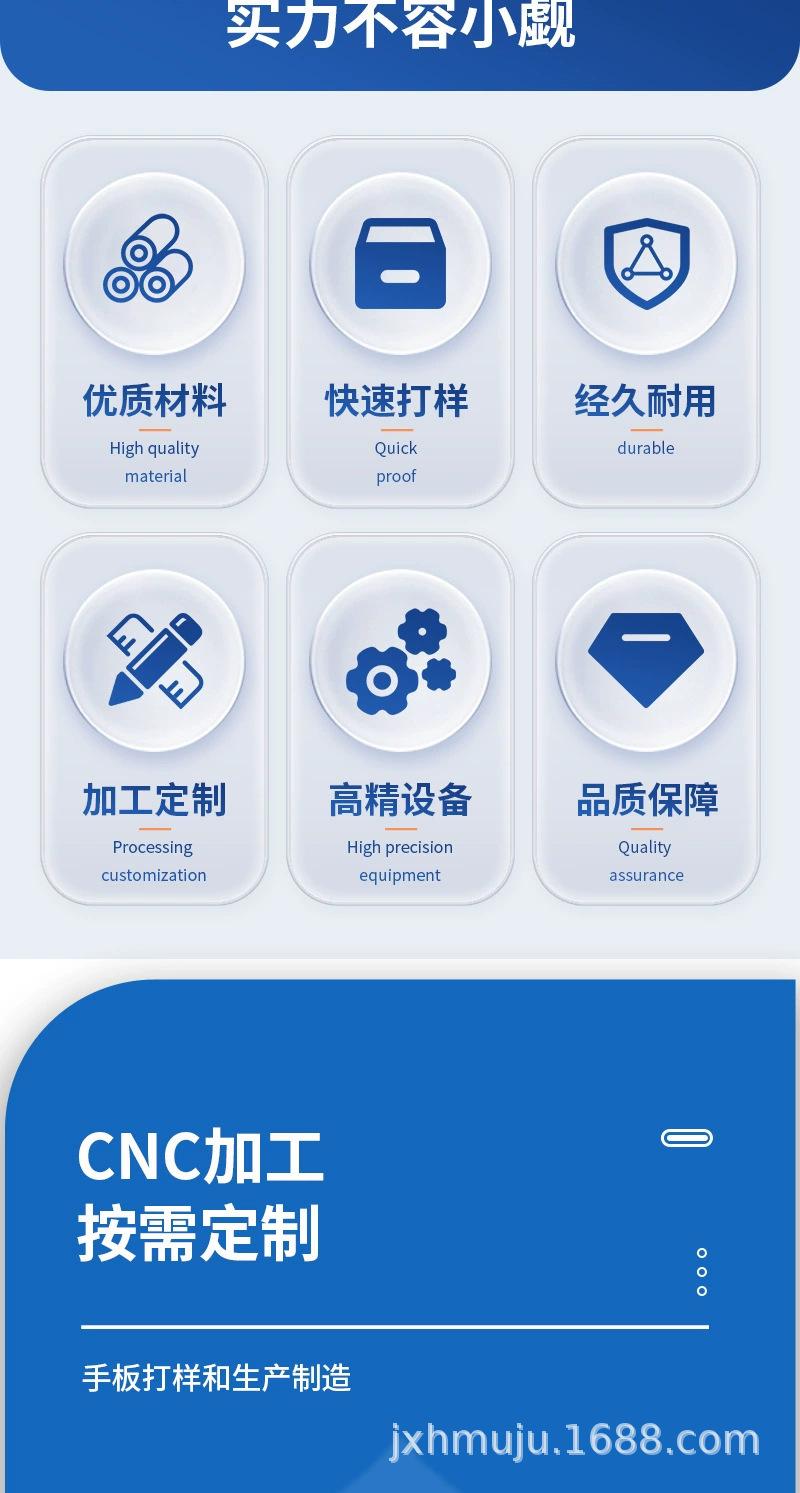 实力不容小觑

优质材料
High quality
material

快速打样
Quick
proof

经久耐用
durable

加工定制
Processing
customization

高精设备
High precision
equipment

品质保障
Quality
assurance

CNC加工
按需定制

手板打样和生产制造

jxhmuju.1688.com