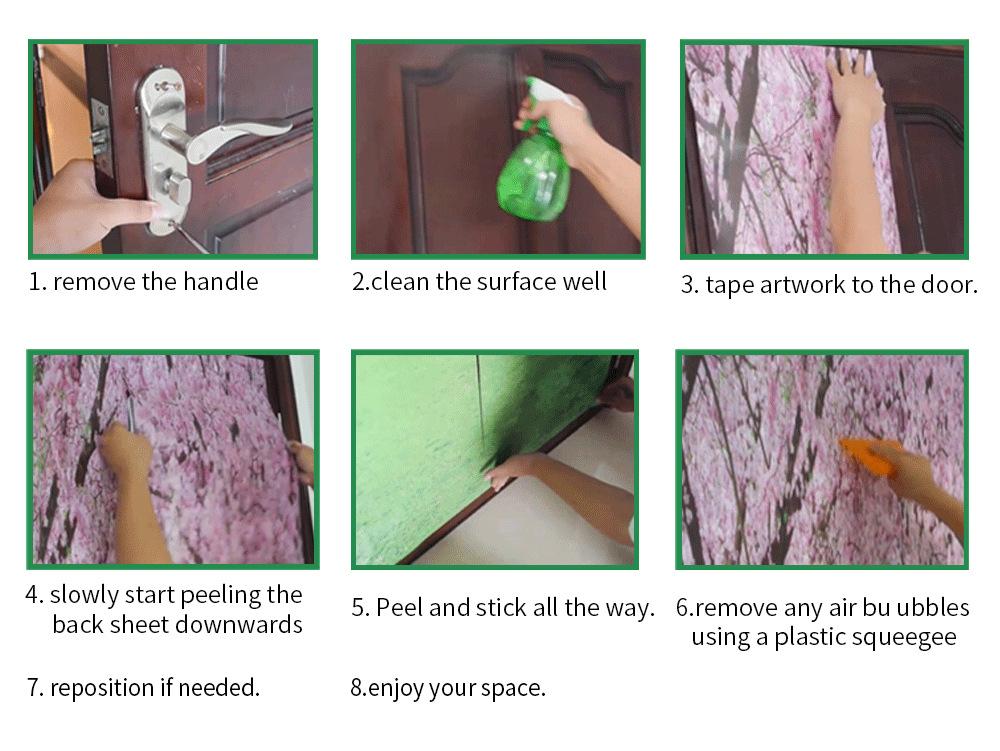 1. remove the handle

2.clean the surface well

3. tape artwork to the door.

4. slowly start peeling the back sheet downwards

5. Peel and stick all the way.

6.remove any air bu ubbles using a plastic squeegee

7. reposition if needed.

8.enjoy your space.