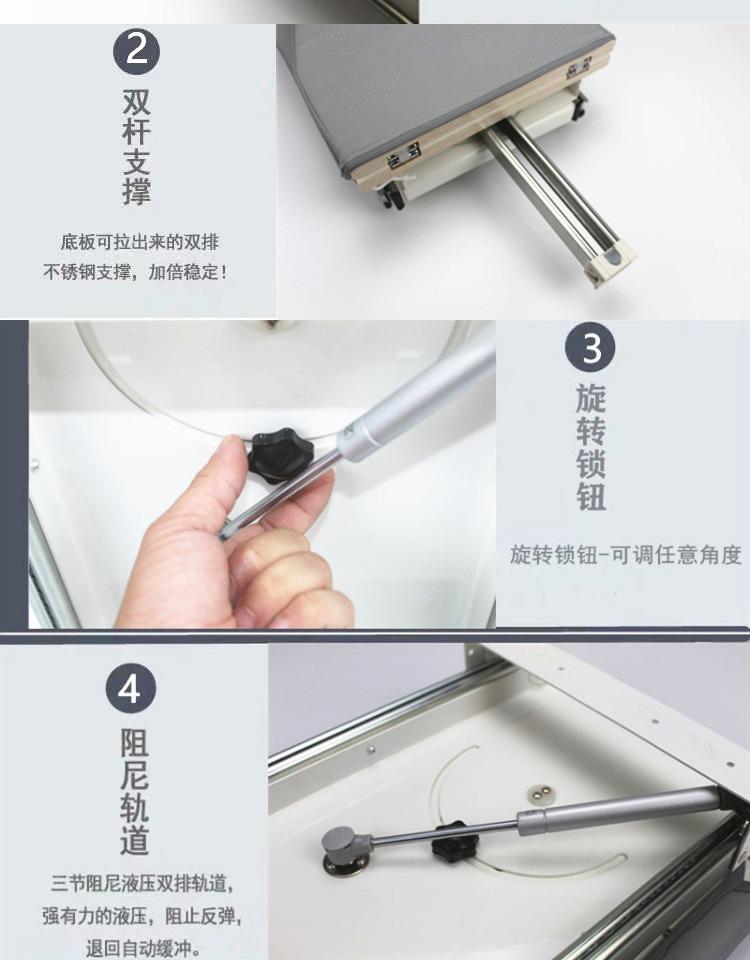 2

双杆支撑

底板可拉出来的双排不锈钢支撑，加倍稳定！

3

旋转锁钮

旋转锁钮-可调任意角度

4

阻尼轨道

三节阻尼液压双排轨道，强有力的液压，阻止反弹，退回自动缓冲。