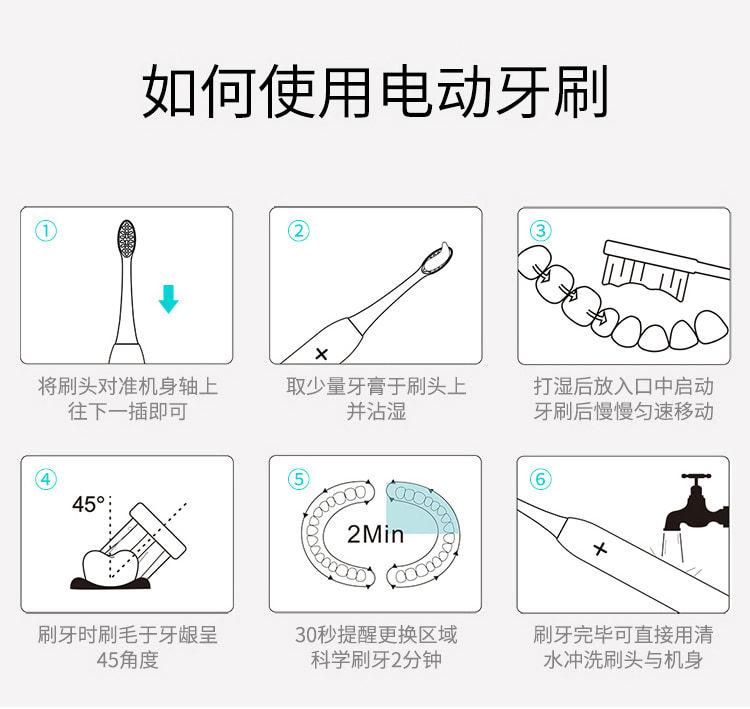 如何使用电动牙刷

①

将刷头对准机身轴上往下一插即可

②

取少量牙膏于刷头上并沾湿

③

打湿后放入口中启动牙刷后慢慢匀速移动

④

45°

刷牙时刷毛于牙龈呈45角度

⑤

2Min

30秒提醒更换区域科学刷牙2分钟

⑥

刷牙完毕可直接用清水冲洗刷头与机身