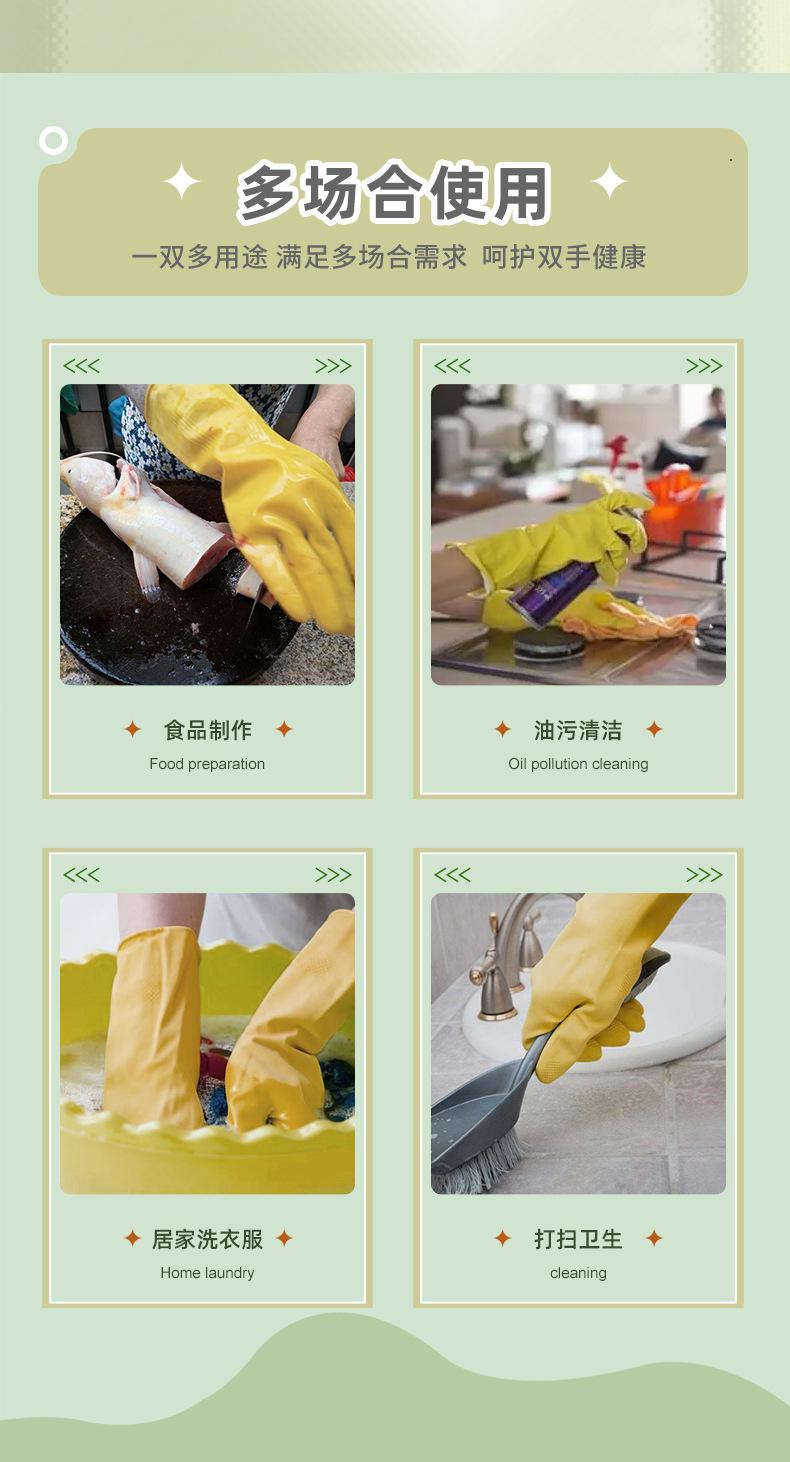 多场合使用

一双多用途 满足多场合需求 呵护双手健康

<<< >>>

食品制作

Food preparation

<<< >>>

油污清洁

Oil pollution cleaning

<<< >>>

居家洗衣服

Home laundry

<<< >>>

打扫卫生

cleaning