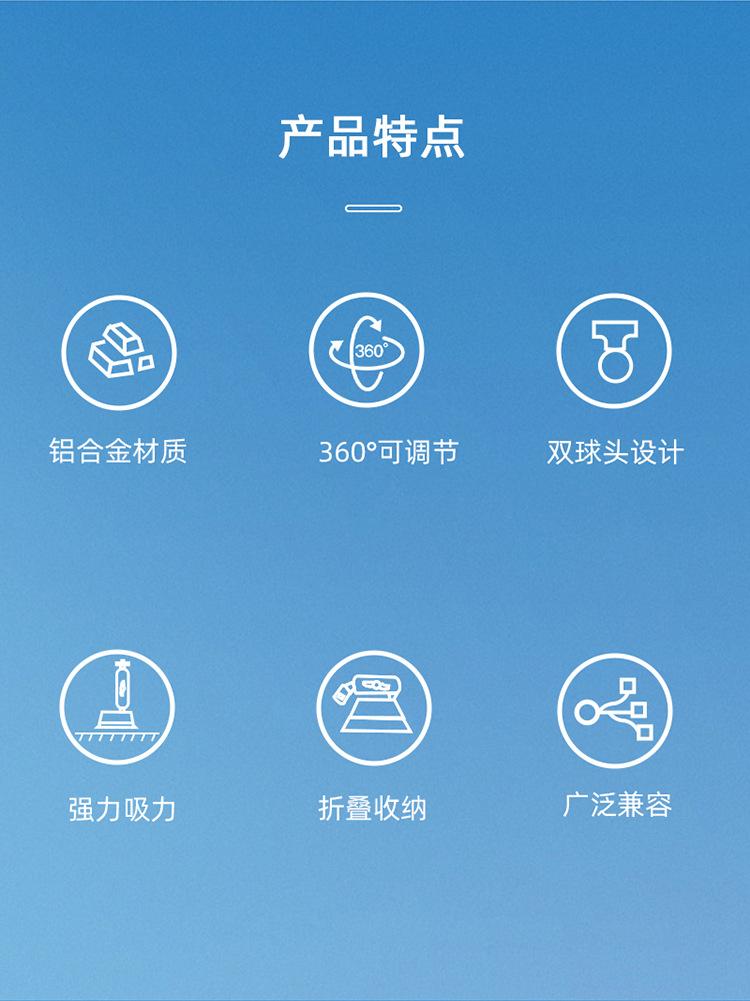 产品特点

360°

铝合金材质

360°可调节

双球头设计

强力吸力

折叠收纳

广泛兼容